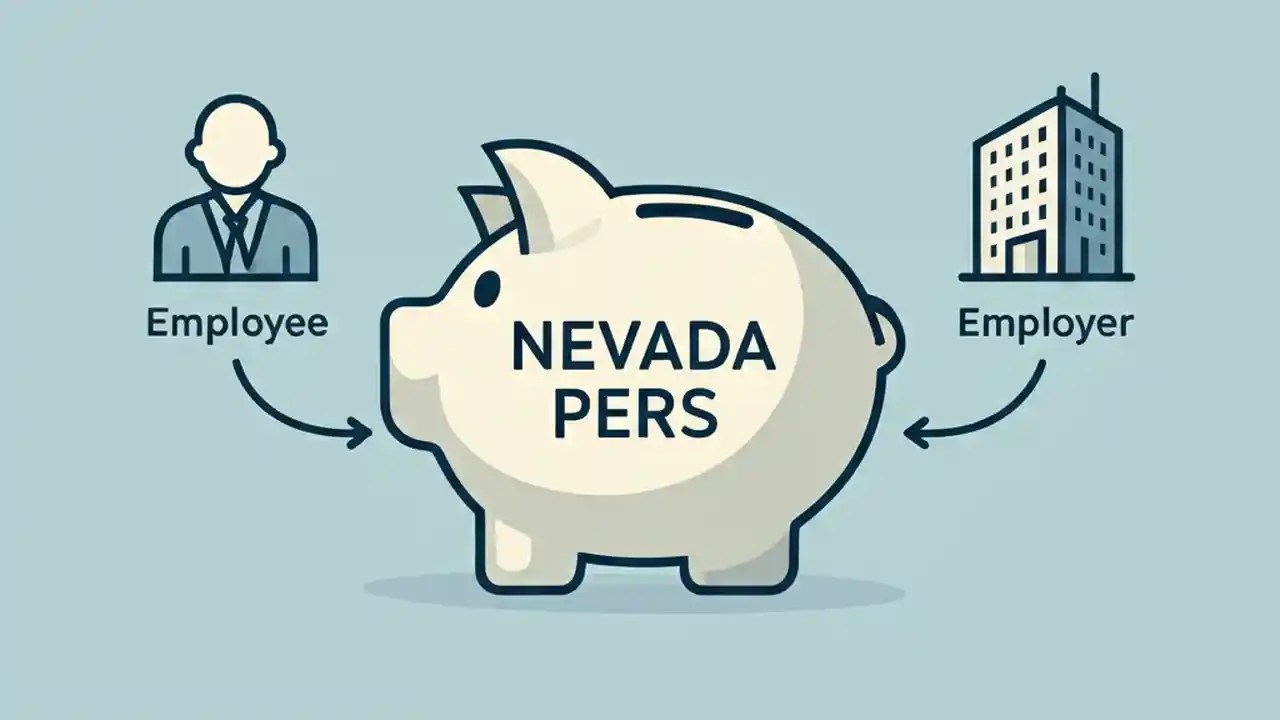 Employee

NEVADA
PERS

Employer