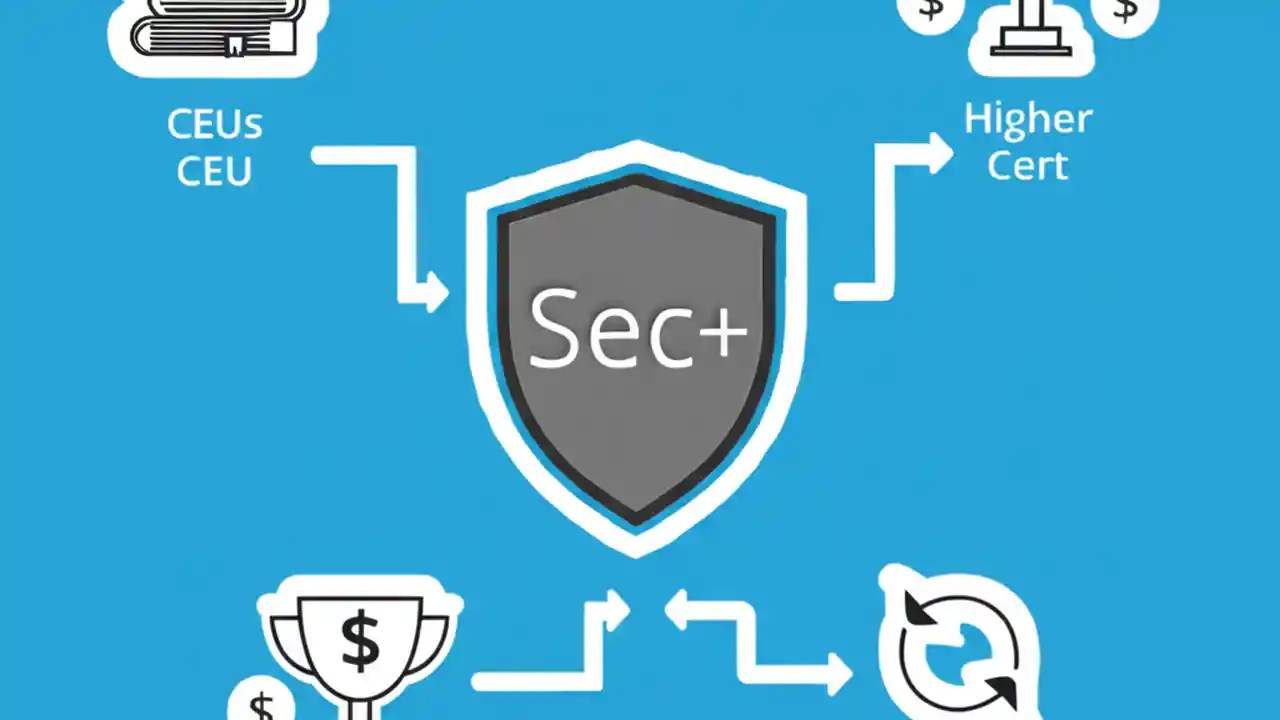 $ $

CEUs
CEU

Higher
Cert

Sec+

$

$