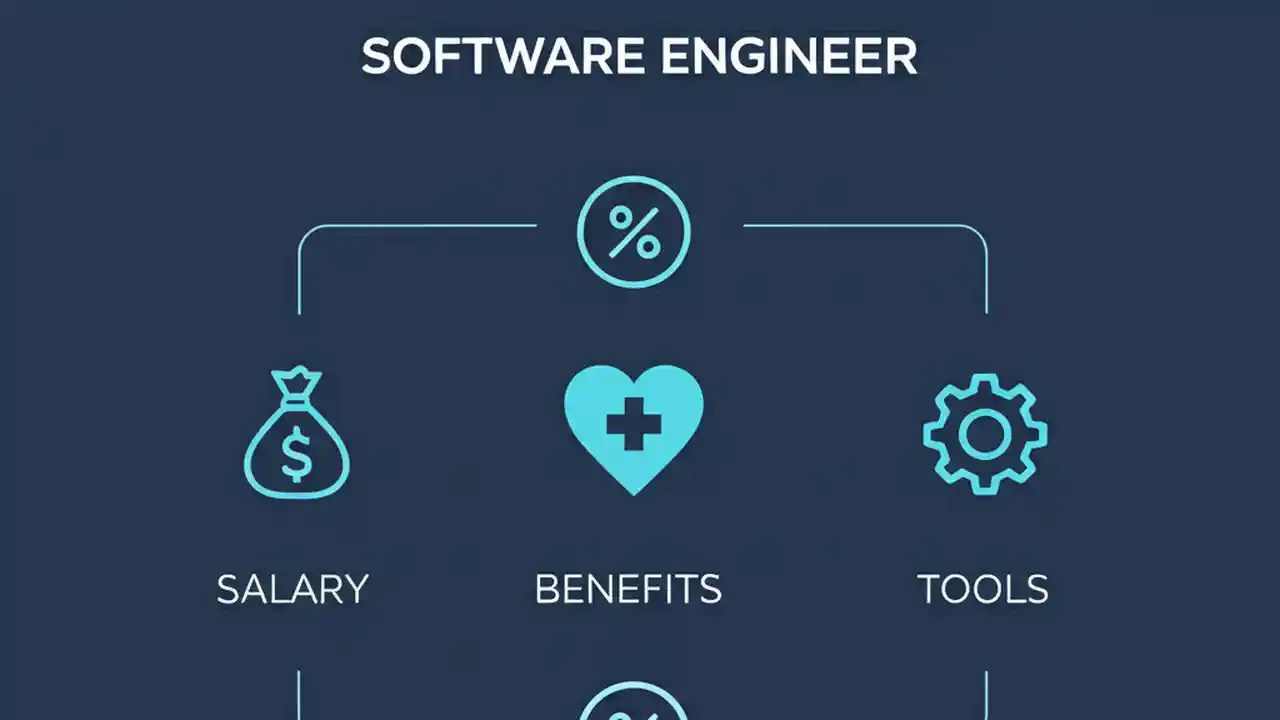 SOFTWARE ENGINEER

%

$

SALARY

BENEFITS

TOOLS