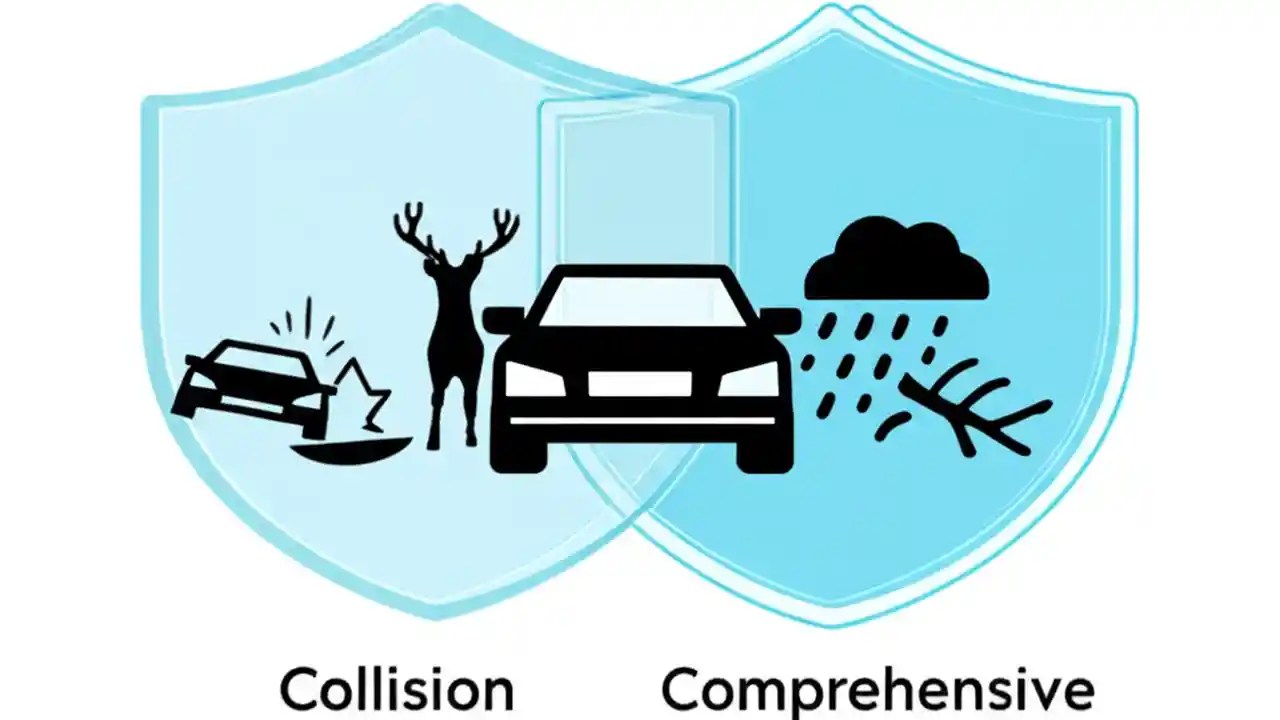 Collision Comprehensive