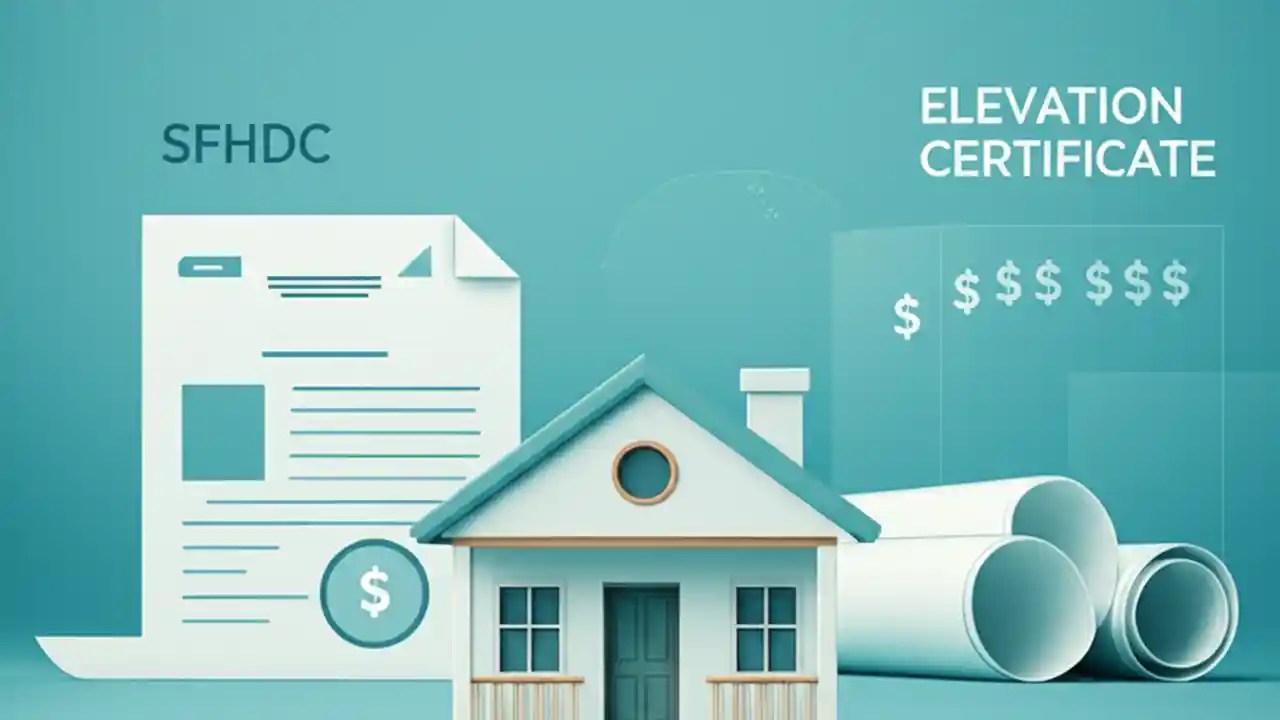 SFHDC

ELEVATION CERTIFICATE

$ $ $ $ $ $ $

$