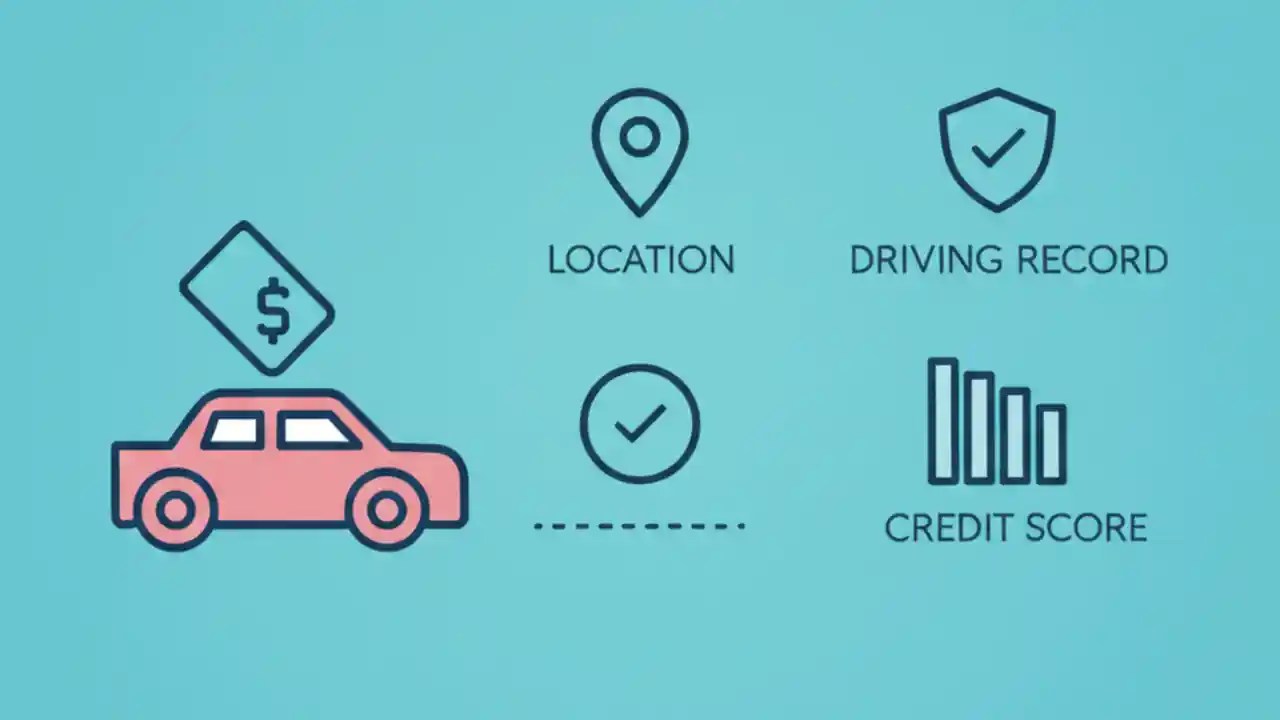 $

LOCATION

DRIVING RECORD

CREDIT SCORE