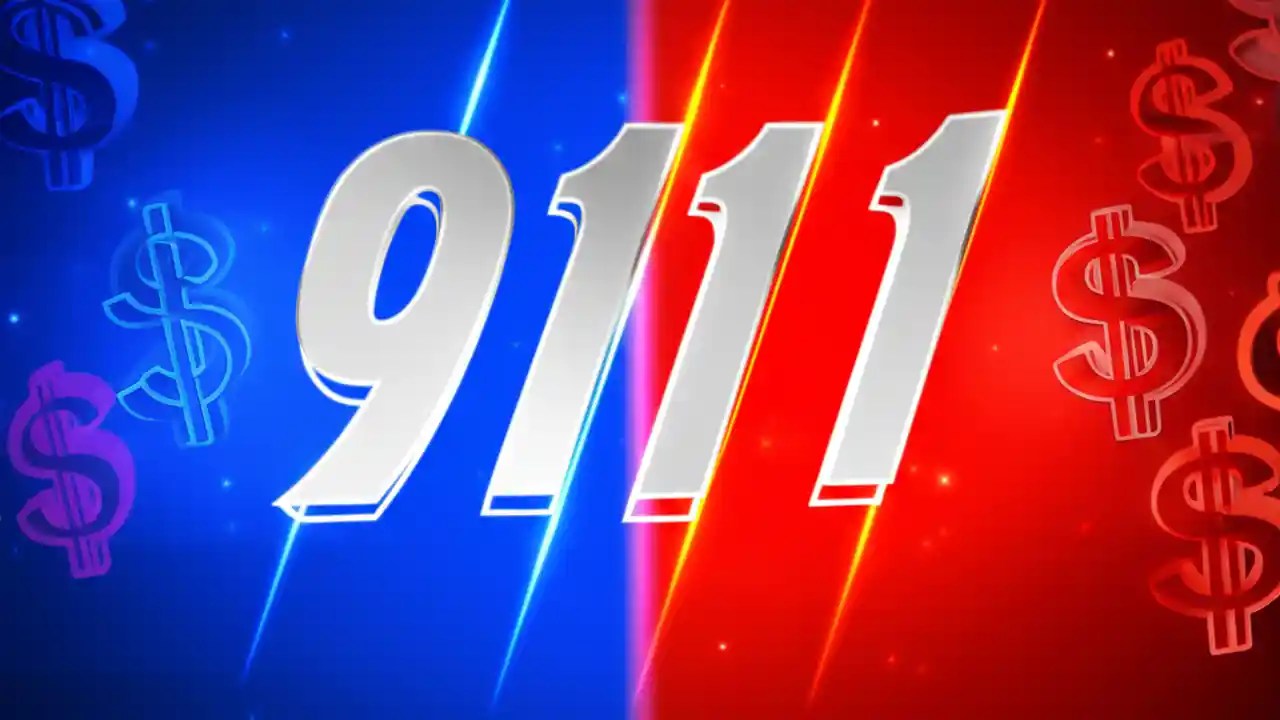 9111