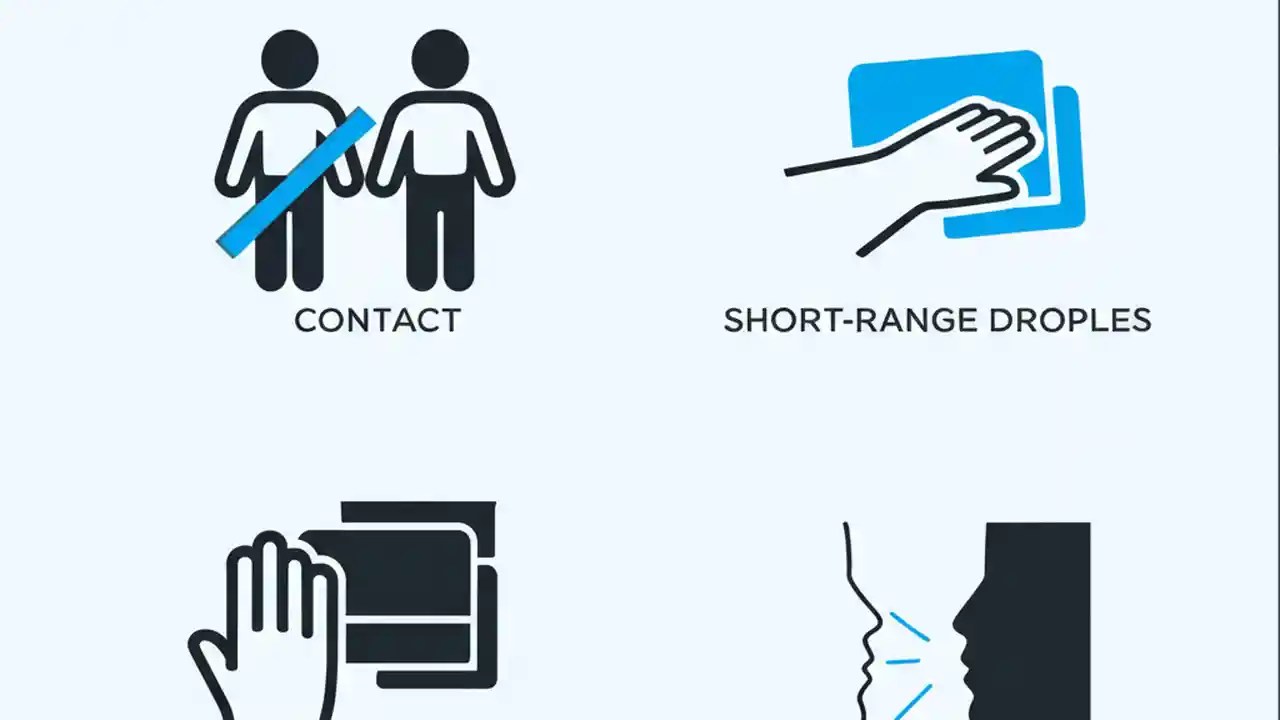 CONTACT

SHORT-RANGE DROPLES