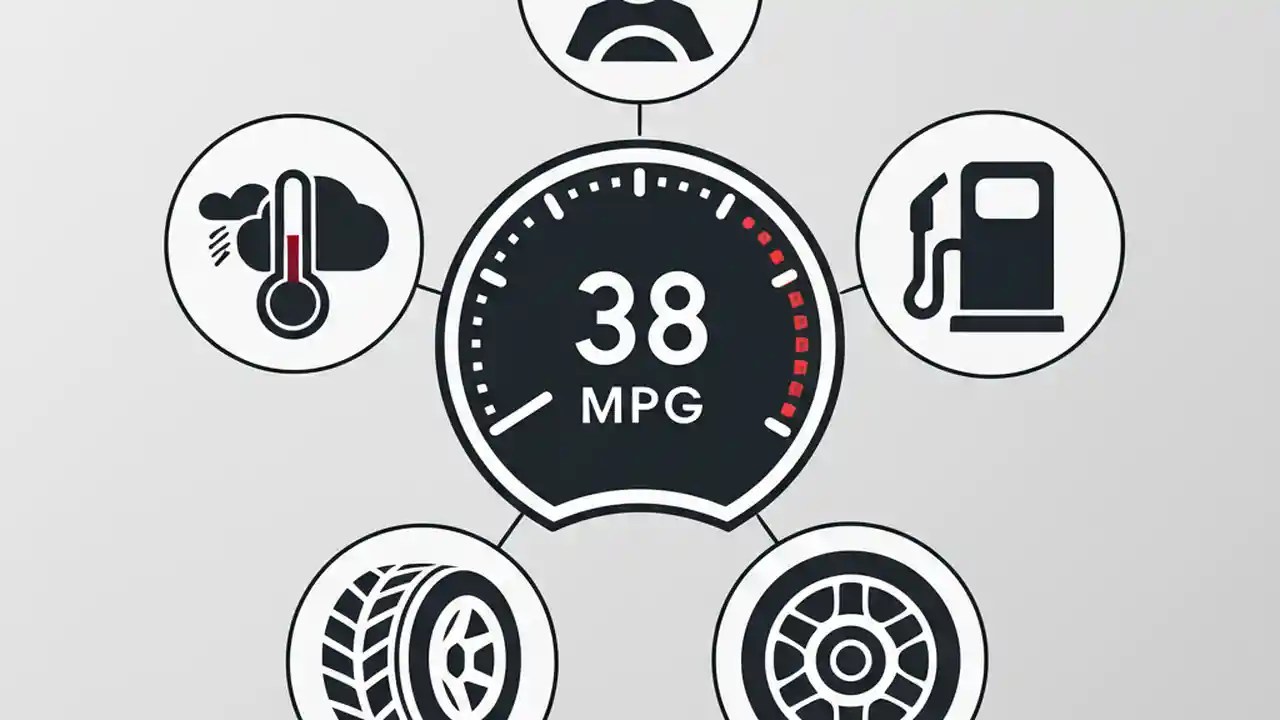 38
MPG