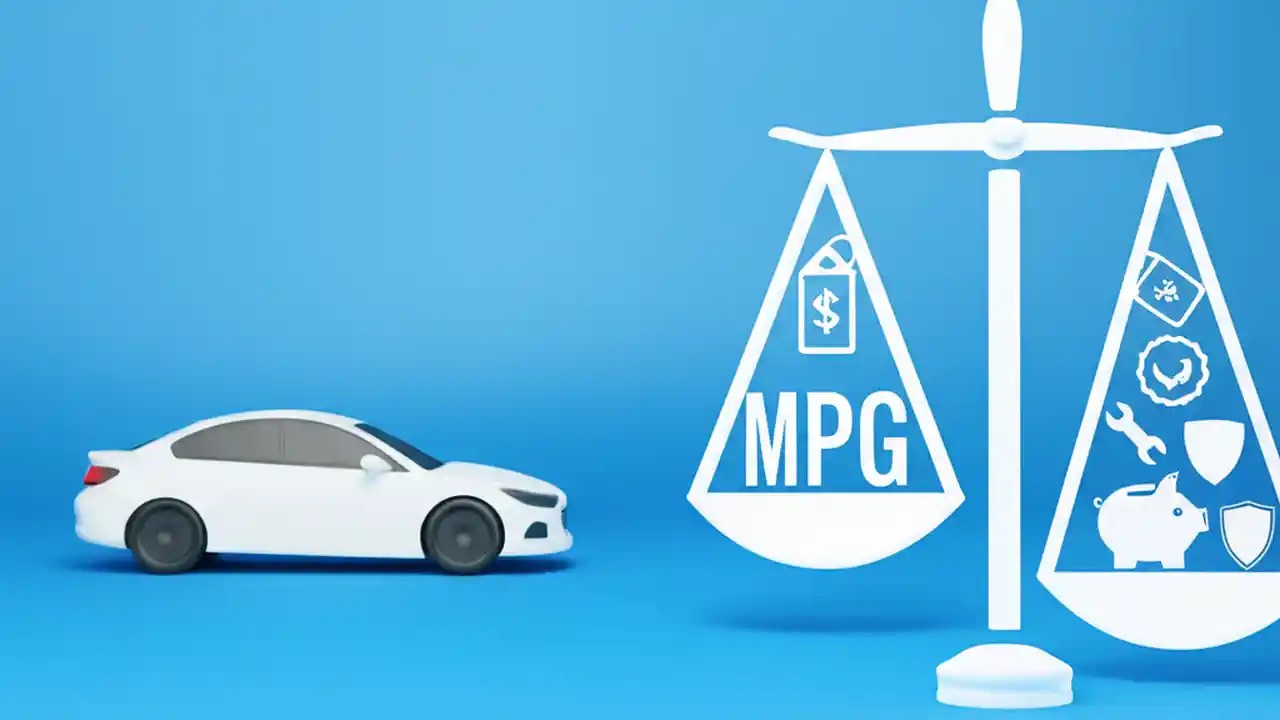 $

MPG