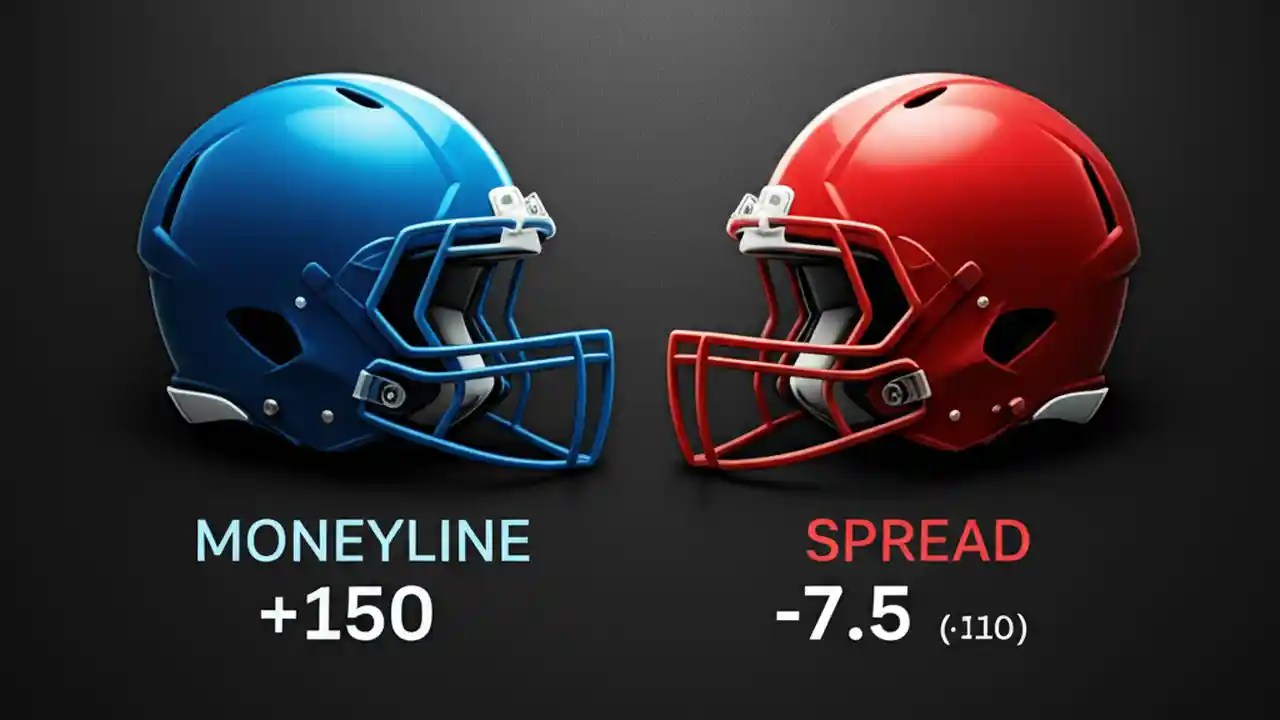 MONEYLINE
+150

SPREAD
-7.5 (·110)