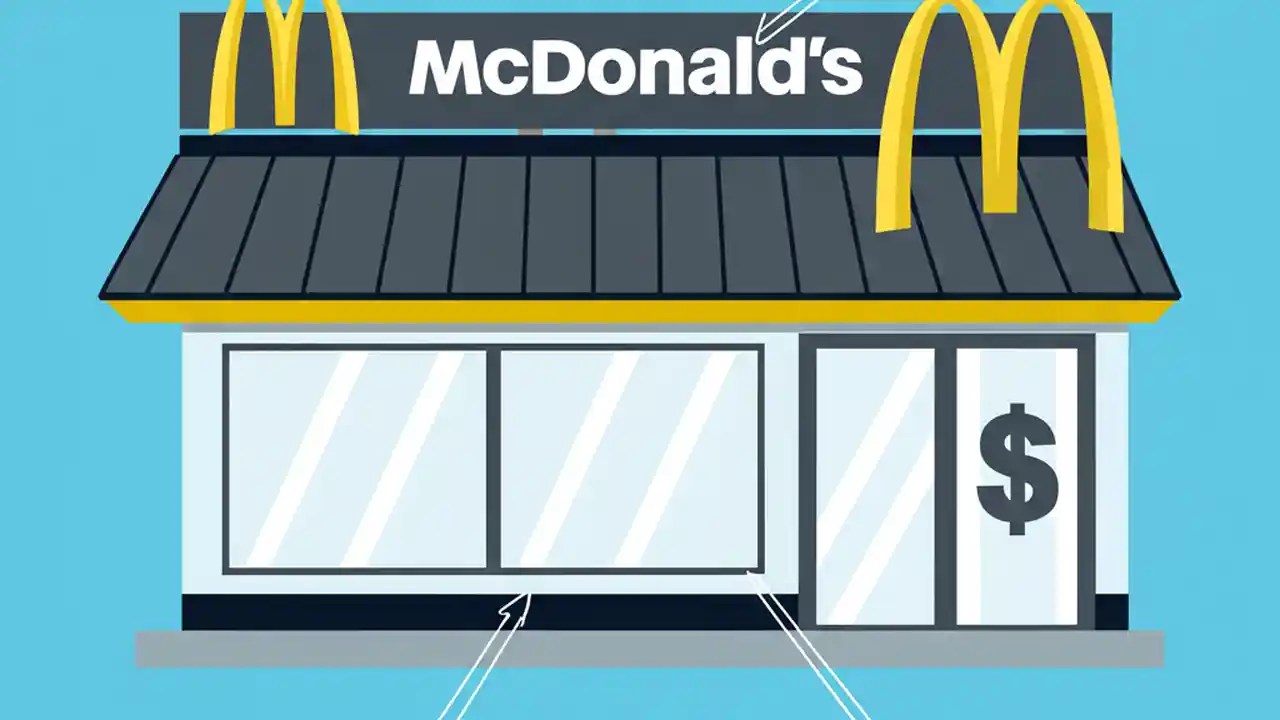 McDonald's

$