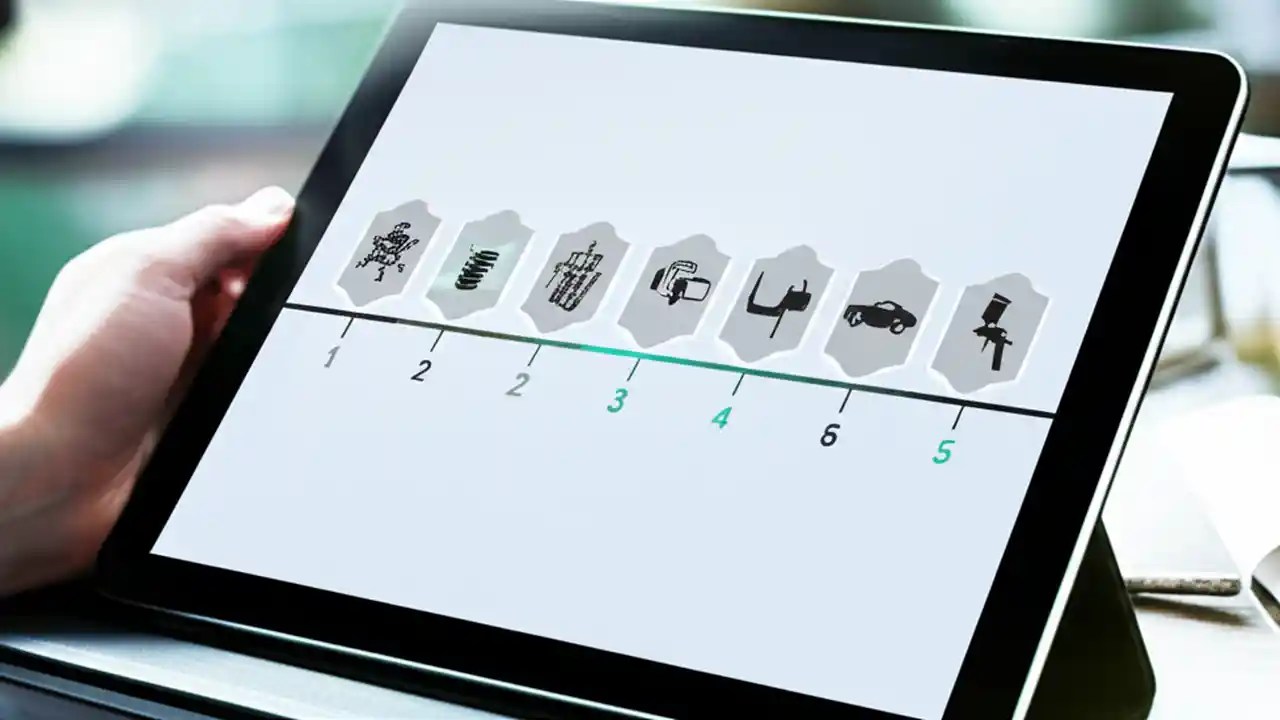 1
2
2
3
4
6
5