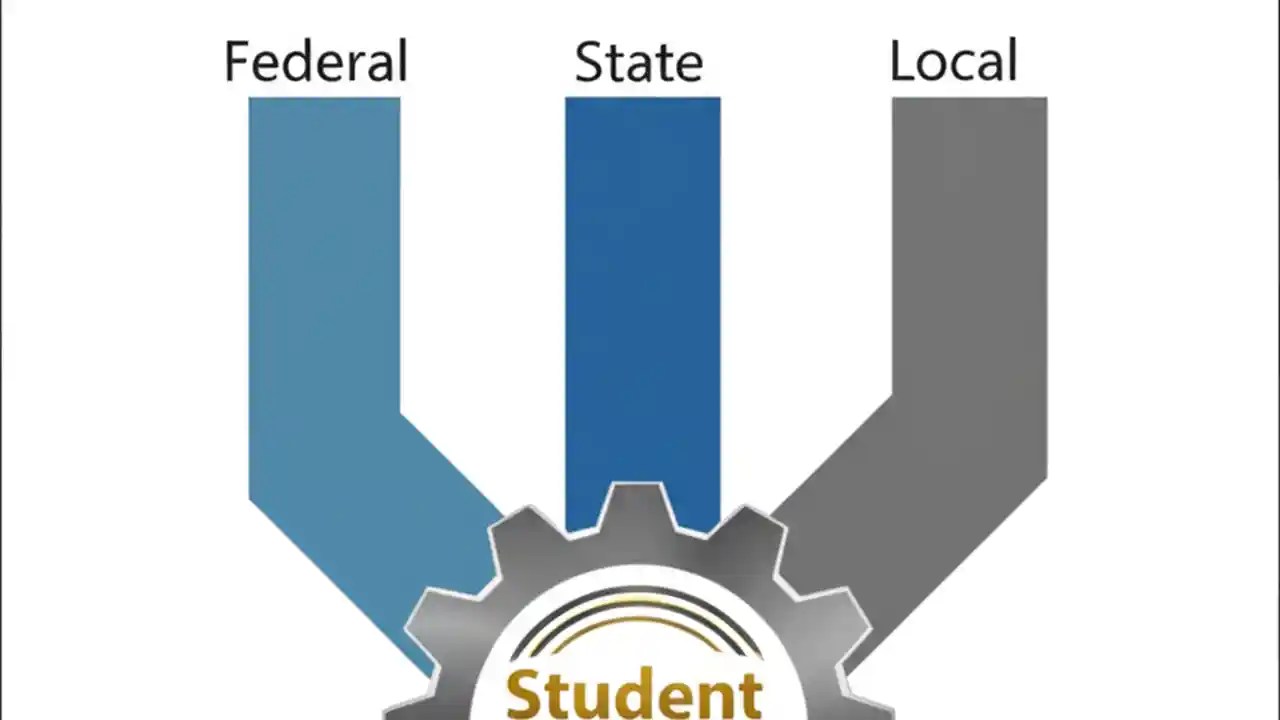 Federal
State
Local
Student