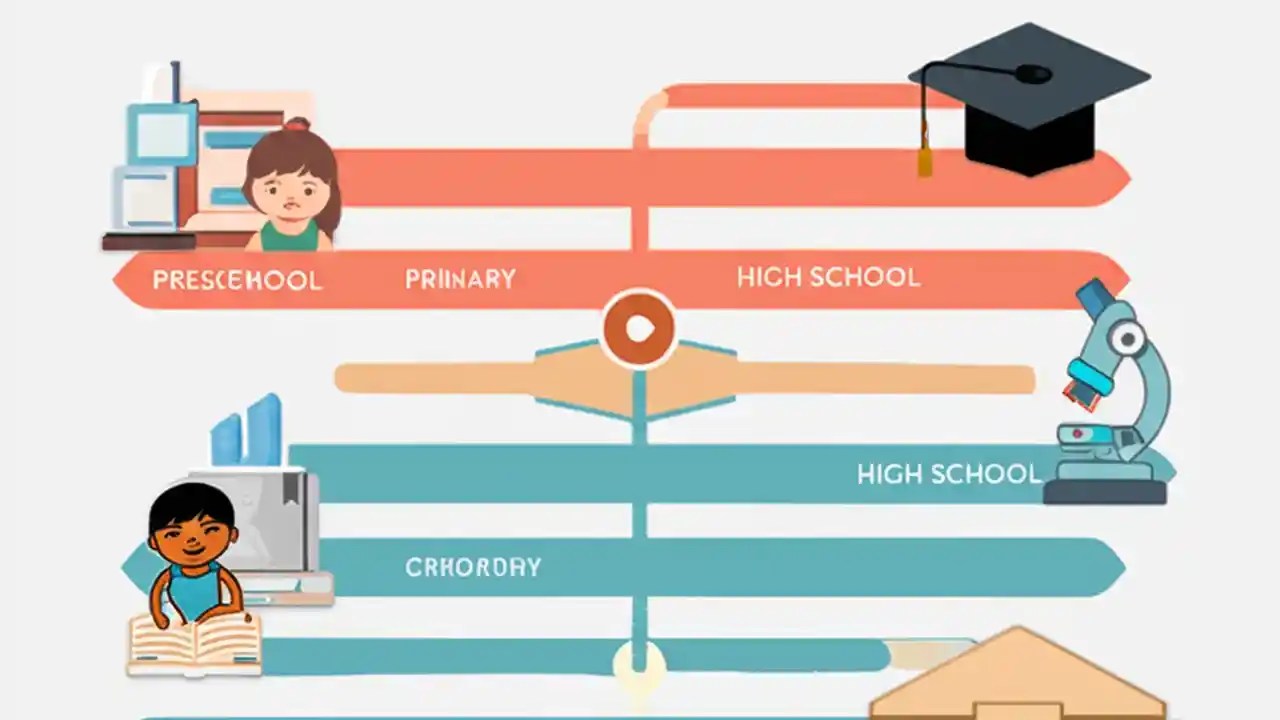 PRESCEHOOL

PRINARY

HICH SCHOOL

HIGH SCHOOL

CRHORDAY