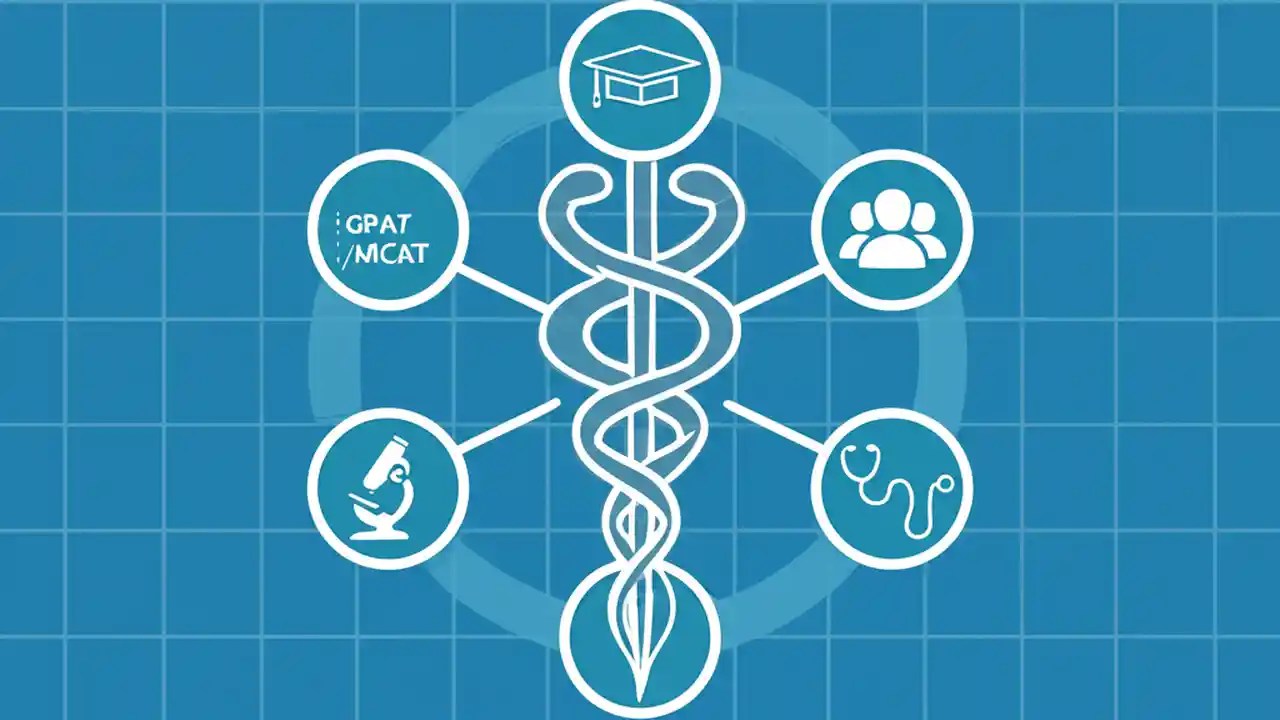 GPAT
/MCAT