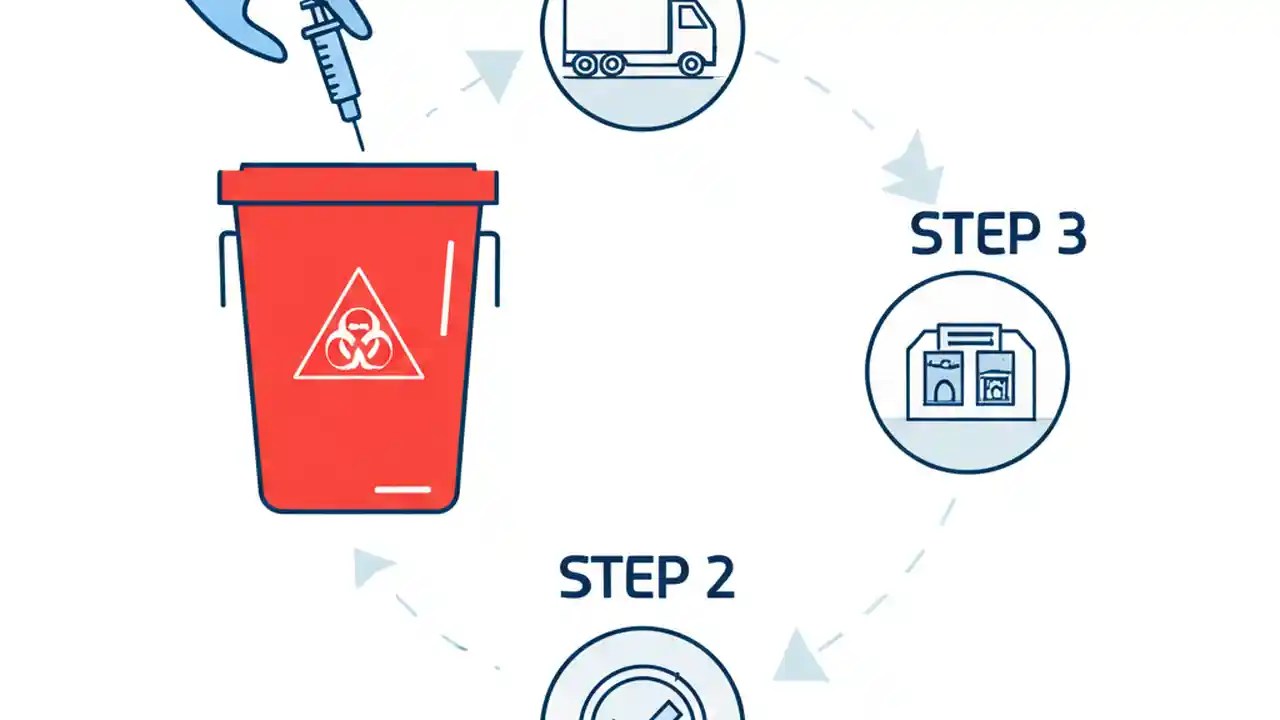 STEP 3

STEP 2