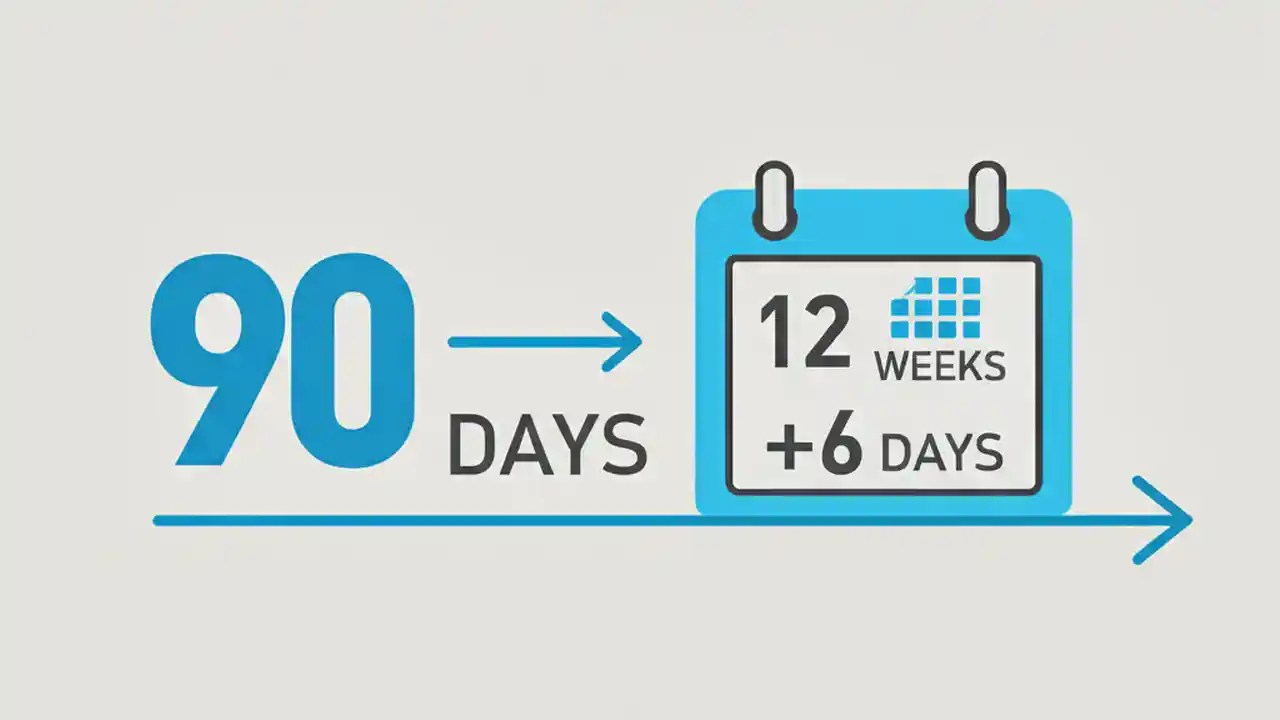 90 DAYS

12 WEEKS
+6 DAYS