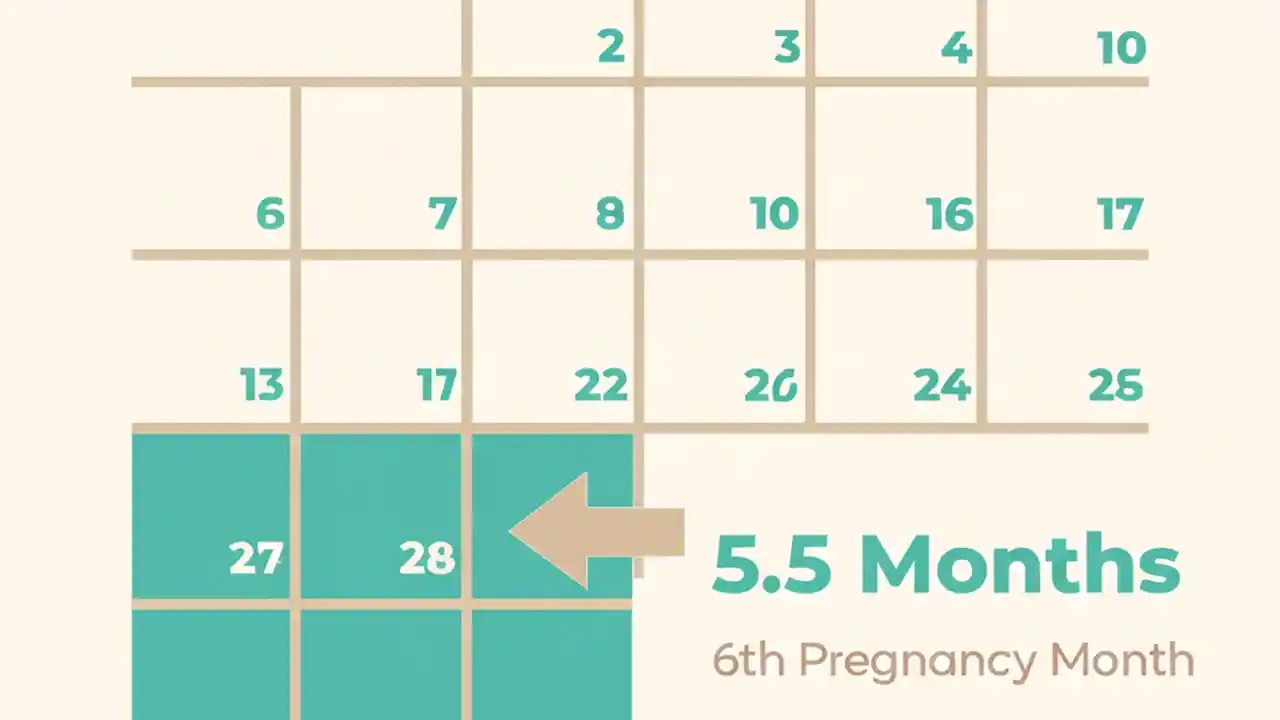 2 3 4 10

6 7 8 10 16 17

13 17 22 26 24 25

27 28

5.5 Months

6th Pregnancy Month