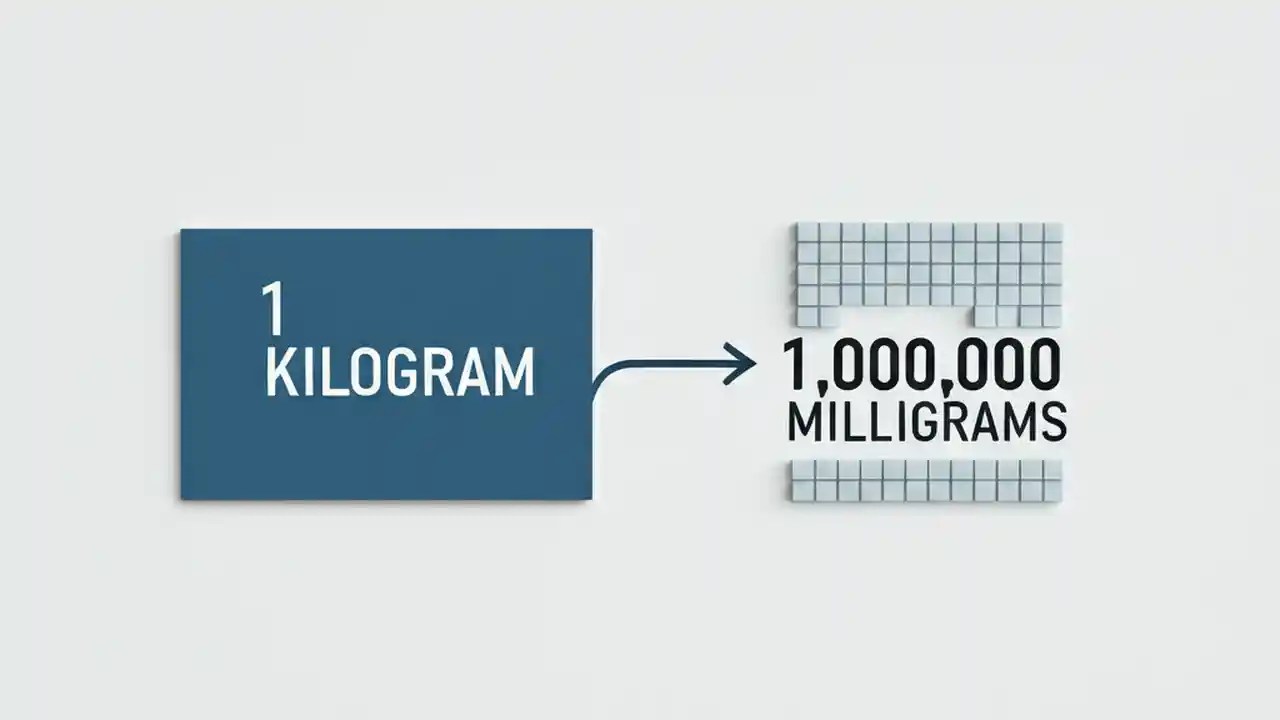 1 KILOGRAM

1,000,000 MILLIGRAMS