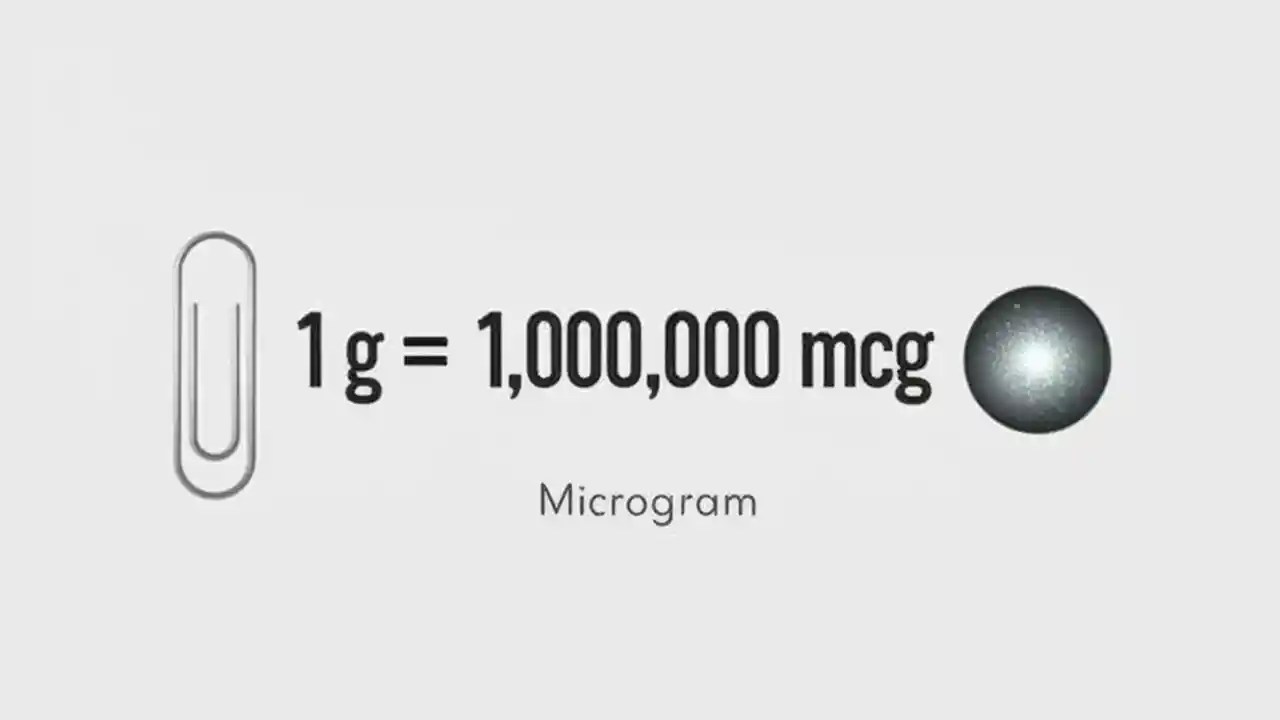 1 g = 1,000,000 mcg

Microgram