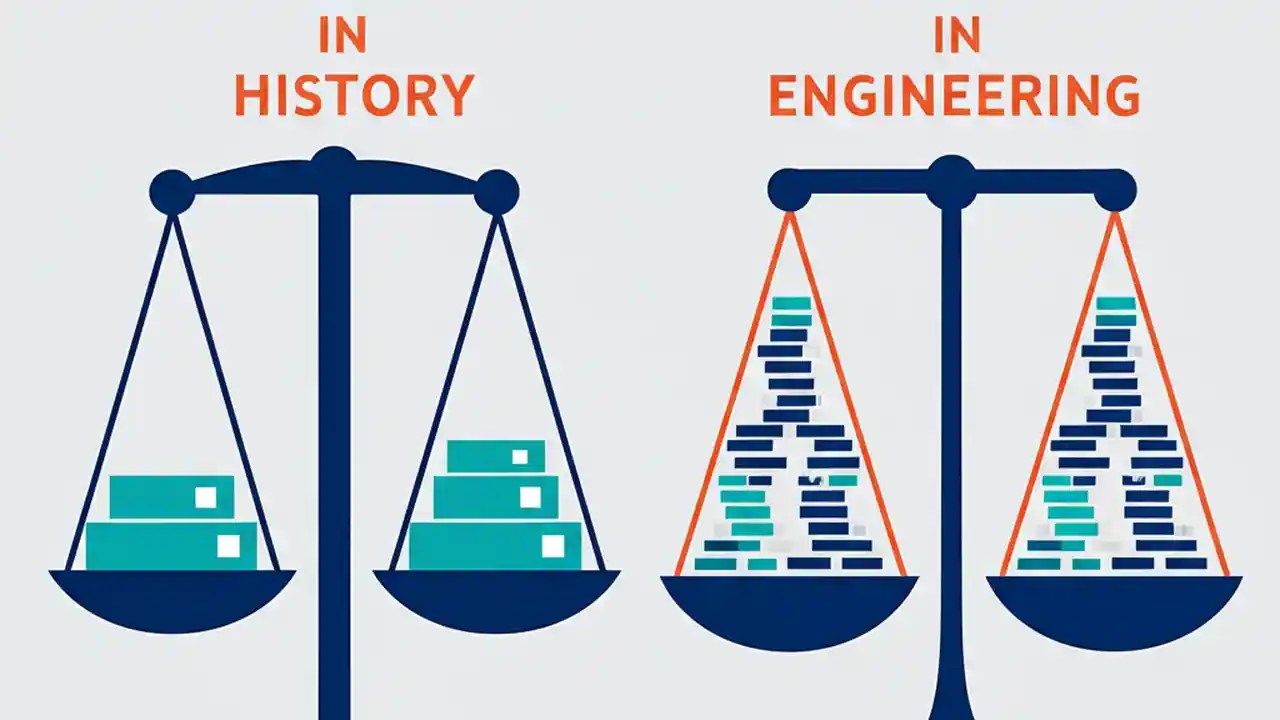 IN
HISTORY

IN
ENGINEERING