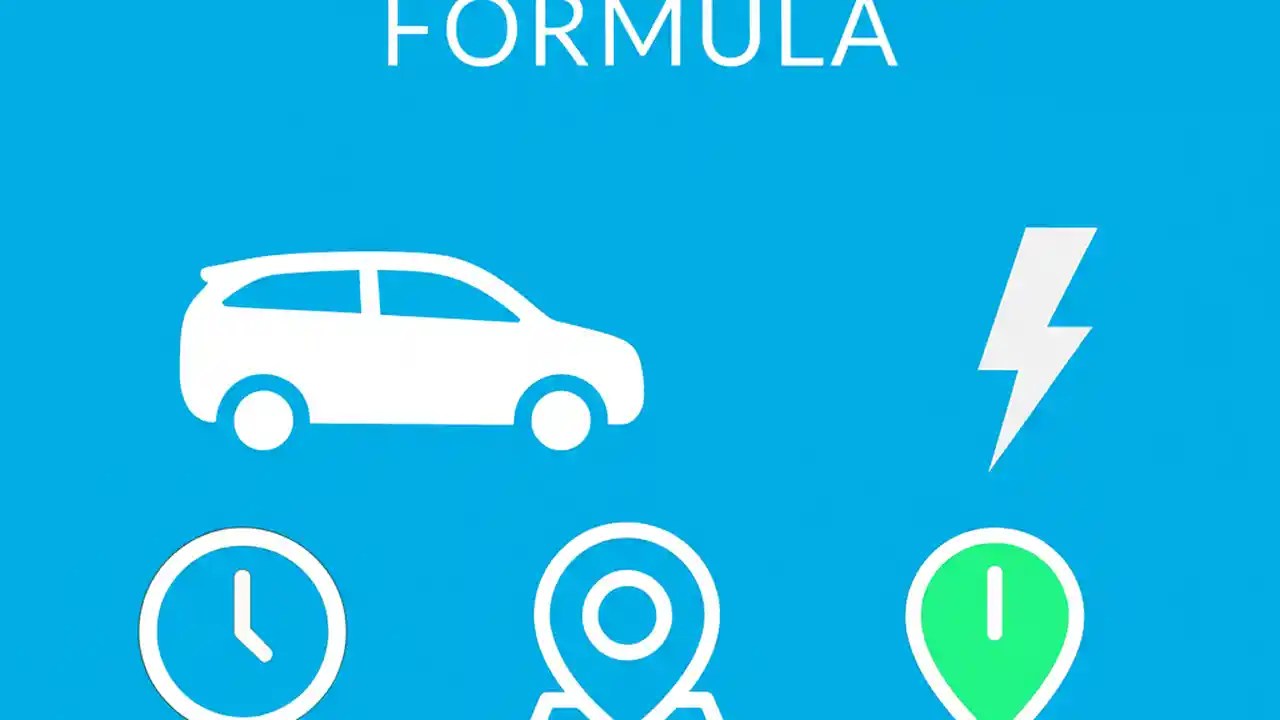 FORMULA