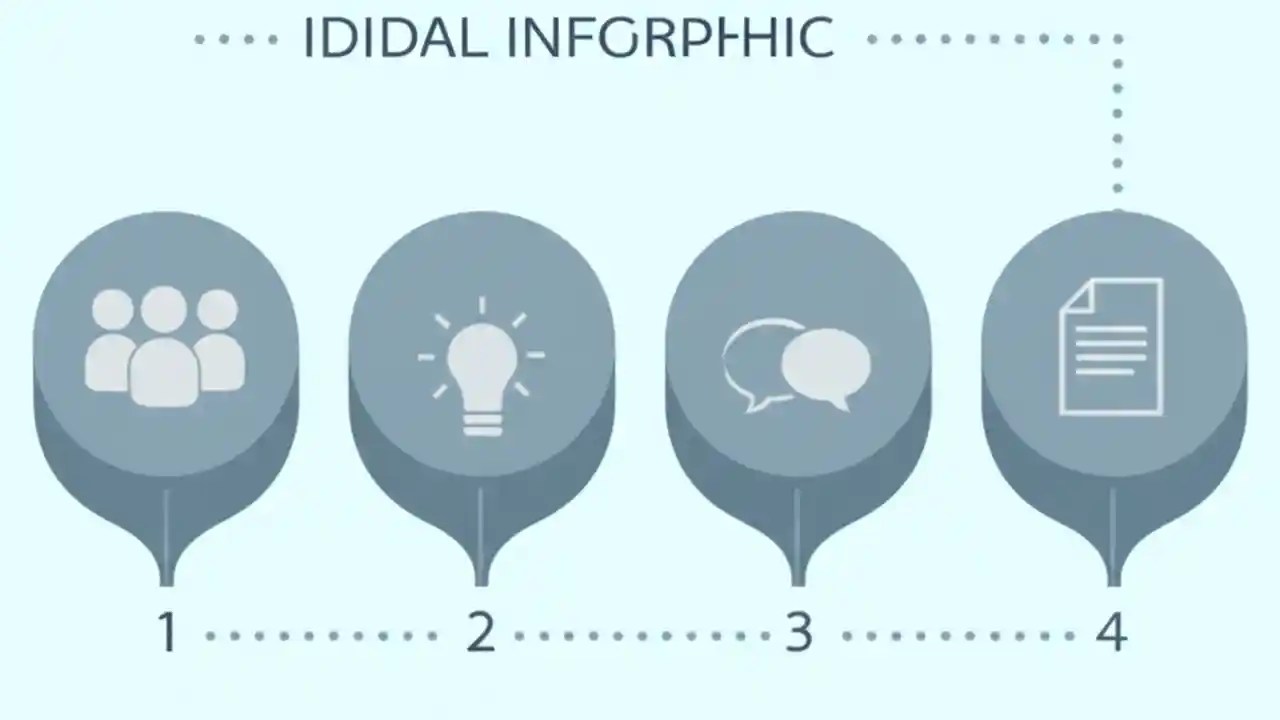 IDIDAL INFGRPHIC

1 2 3 4