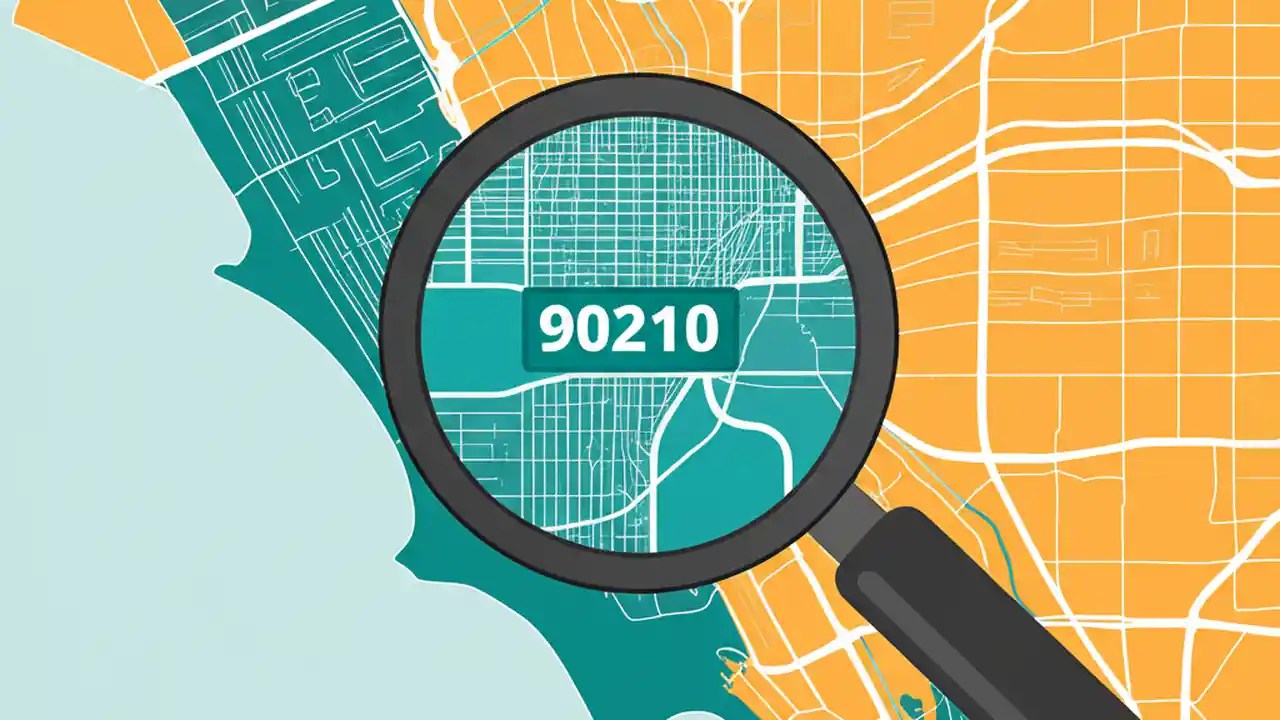 90210