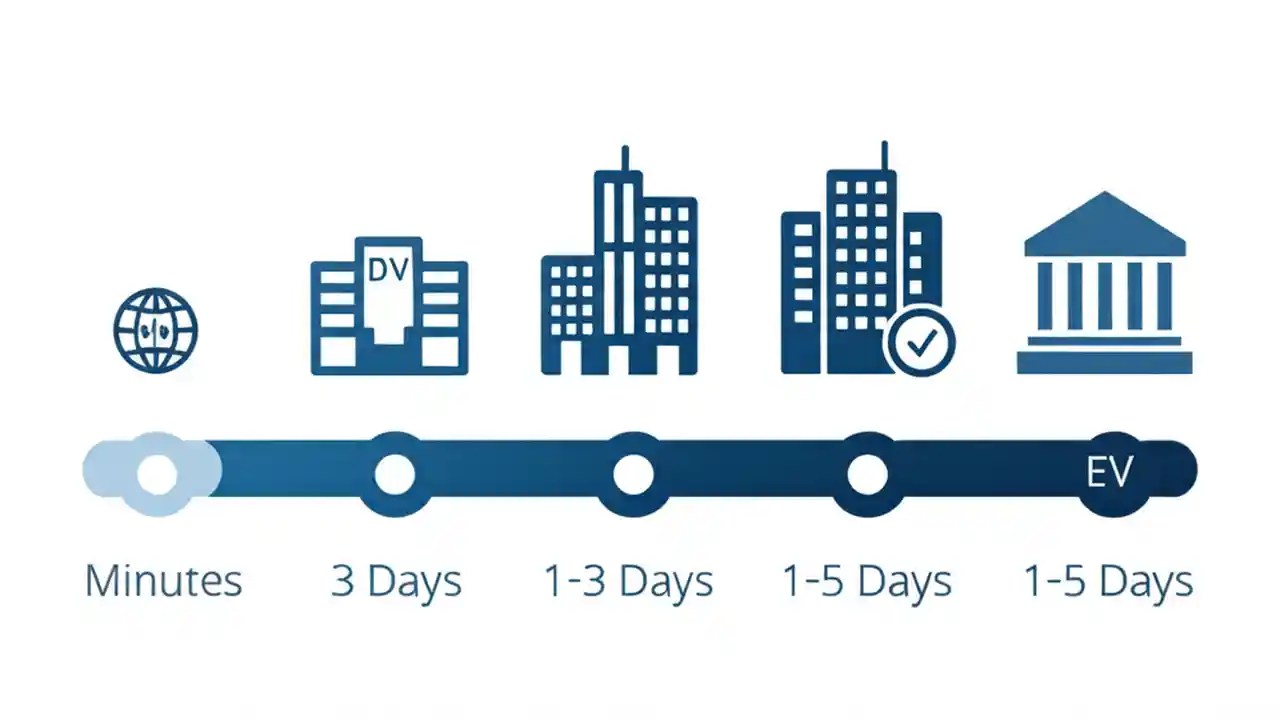 DV

EV

Minutes
3 Days
1-3 Days
1-5 Days
1-5 Days