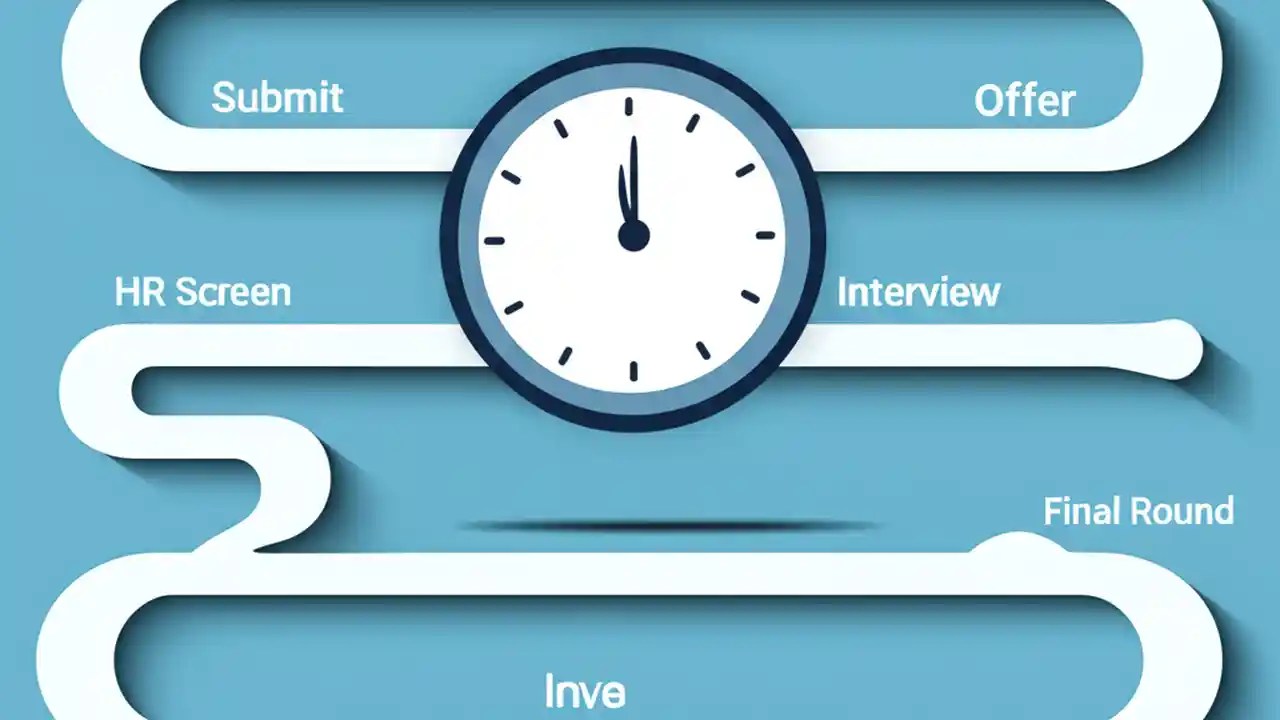 Submit

Offer

HR Screen

Interview

Final Round

Inve