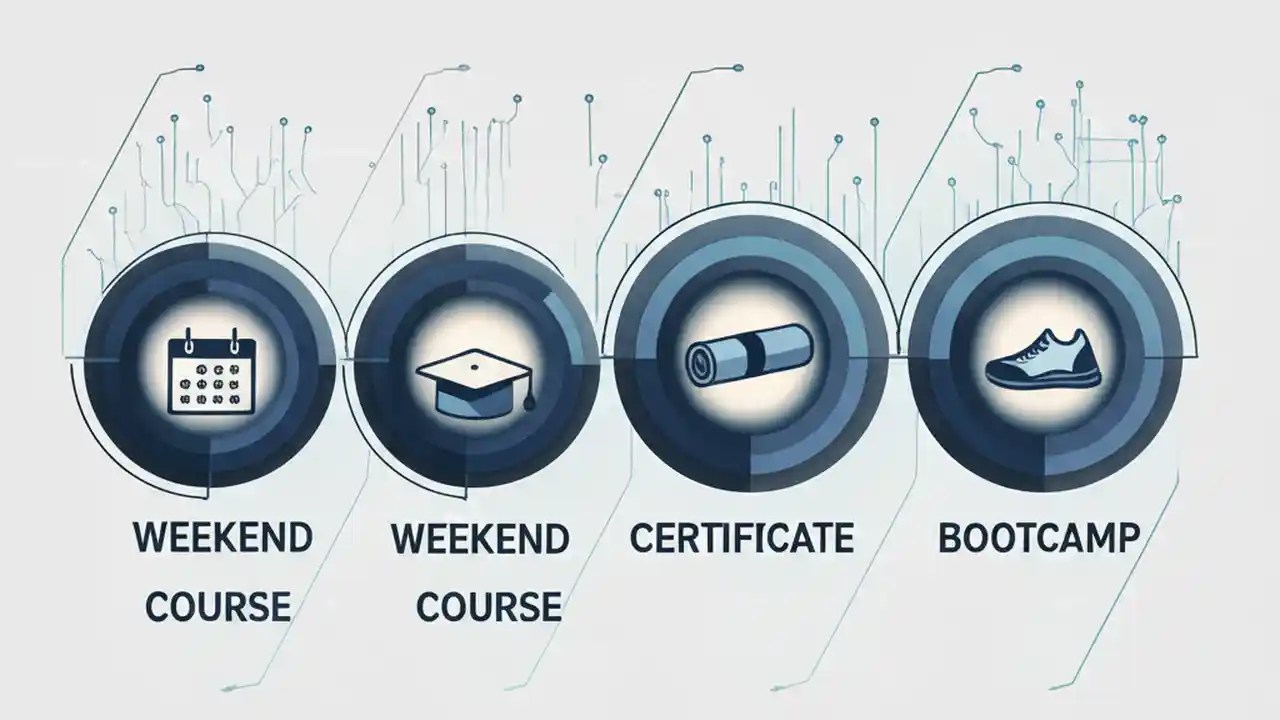 WEEKEND COURSE

WEEKEND COURSE

CERTIFICATE

BOOTCAMP