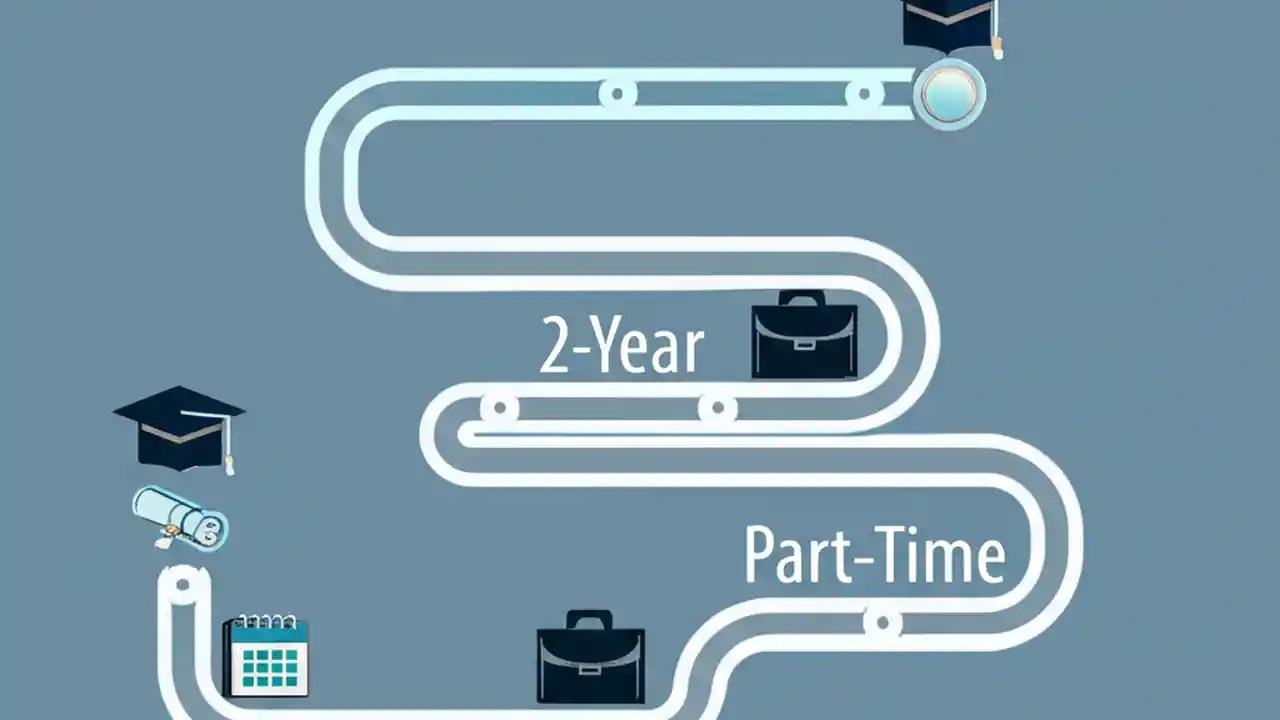 2-Year

Part-Time