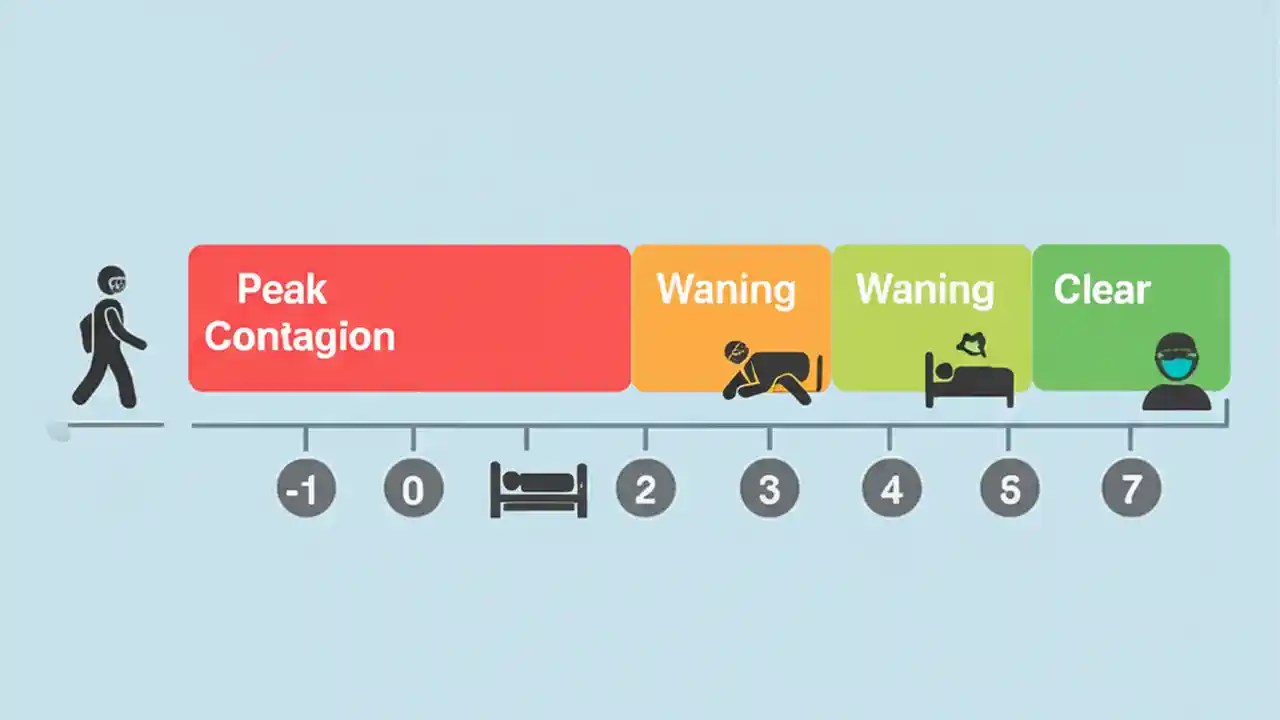 Peak Contagion

Waning

Waning

Clear

-1

0

2

3

4

5

7