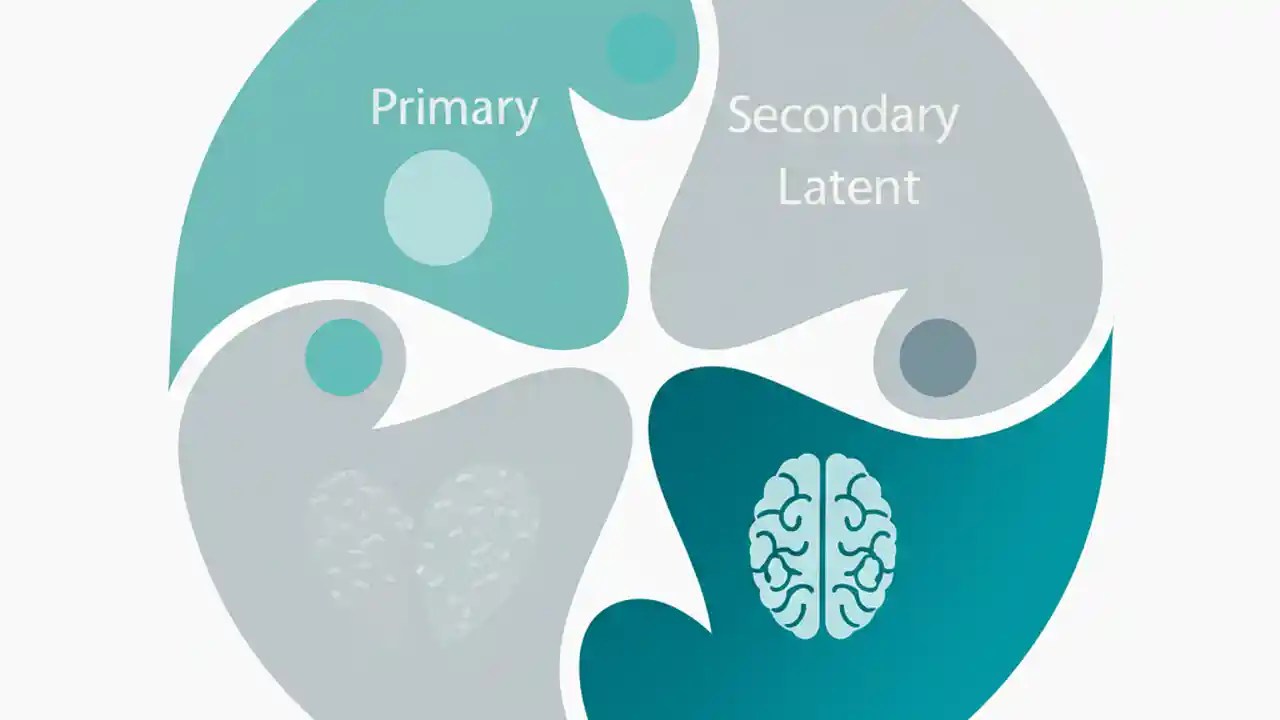 Primary

Secondary
Latent