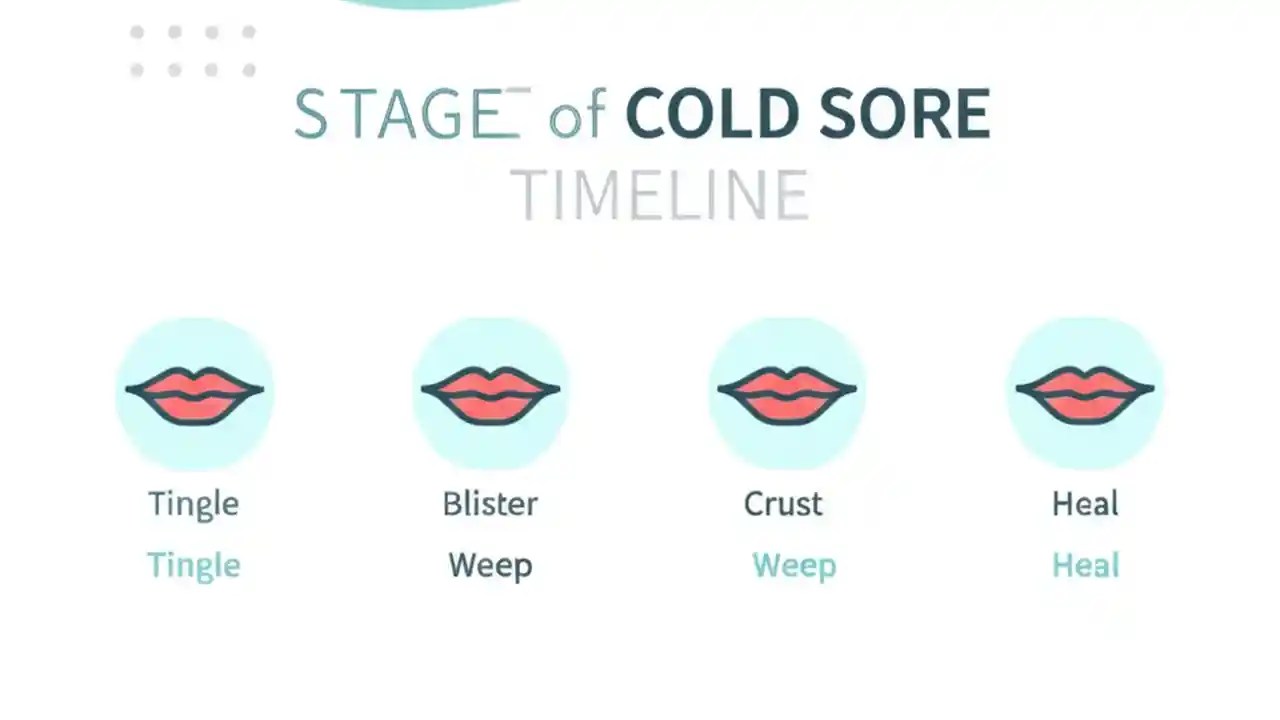 STAGE of COLD SORE
TIMELINE

Tingle
Tingle

Blister
Weep

Crust
Weep

Heal
Heal