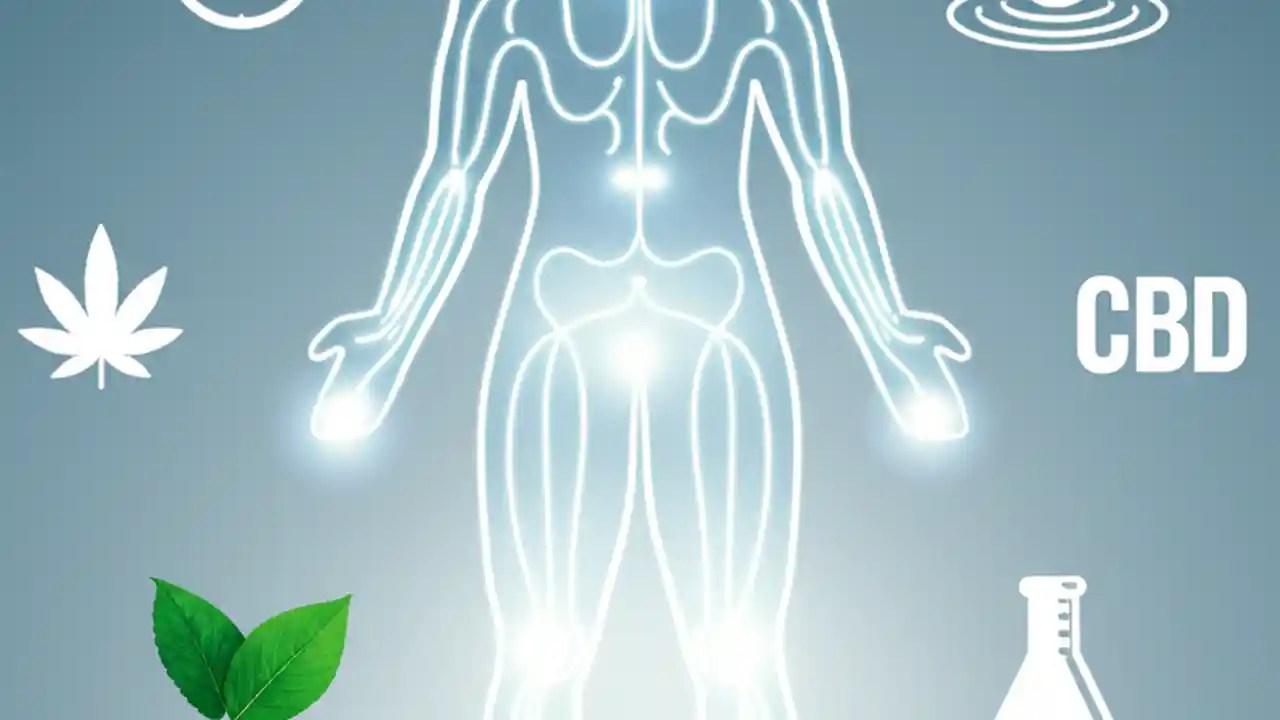 CBD