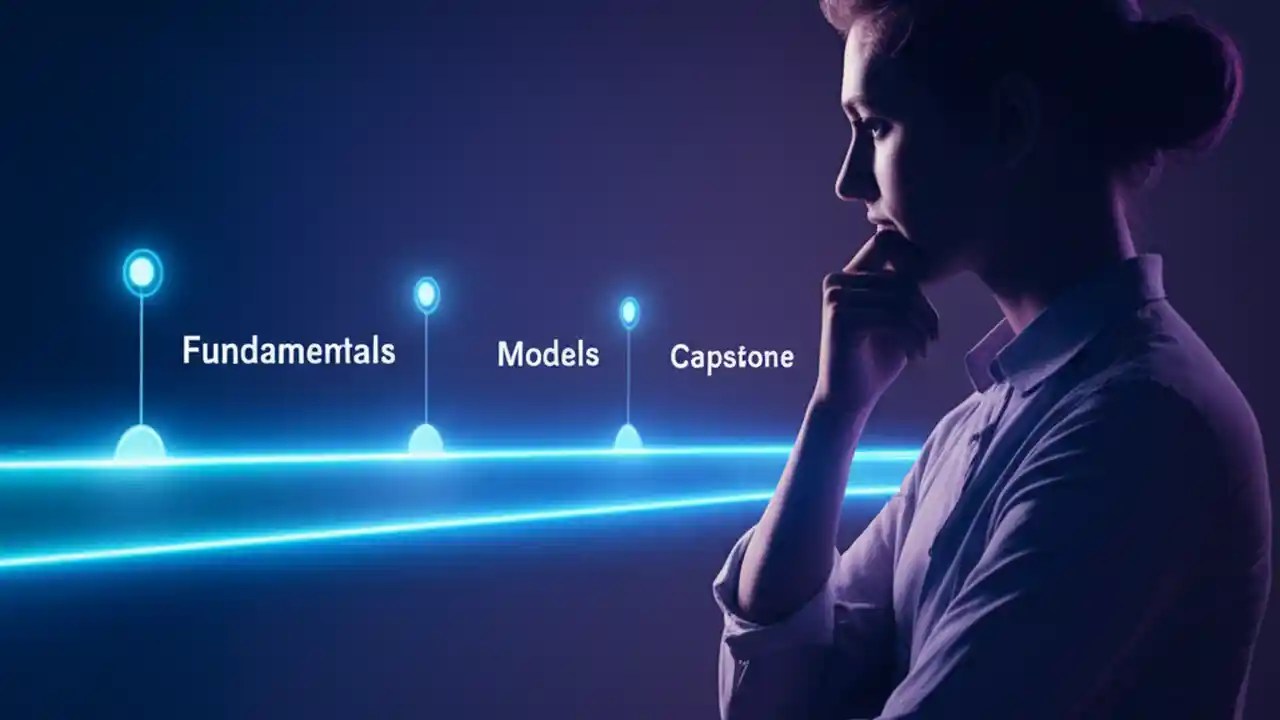 Fundamentals

Models

Capstone