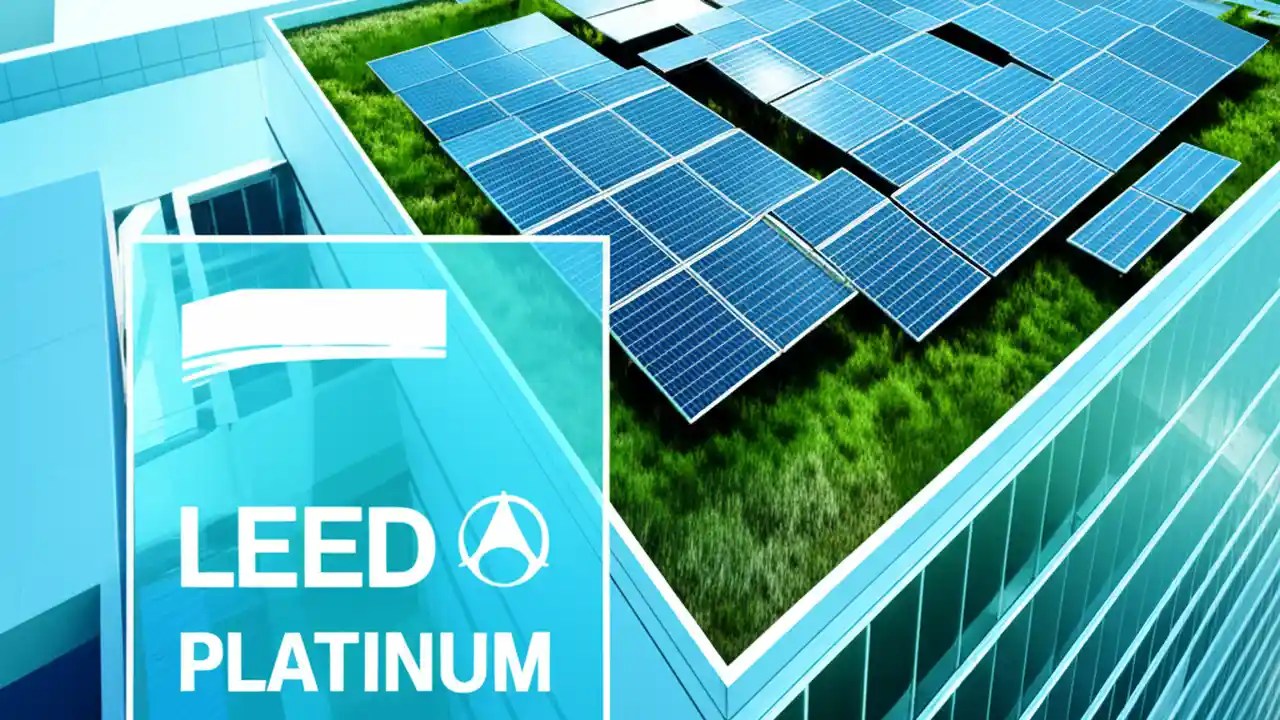 LEED
PLATINUM