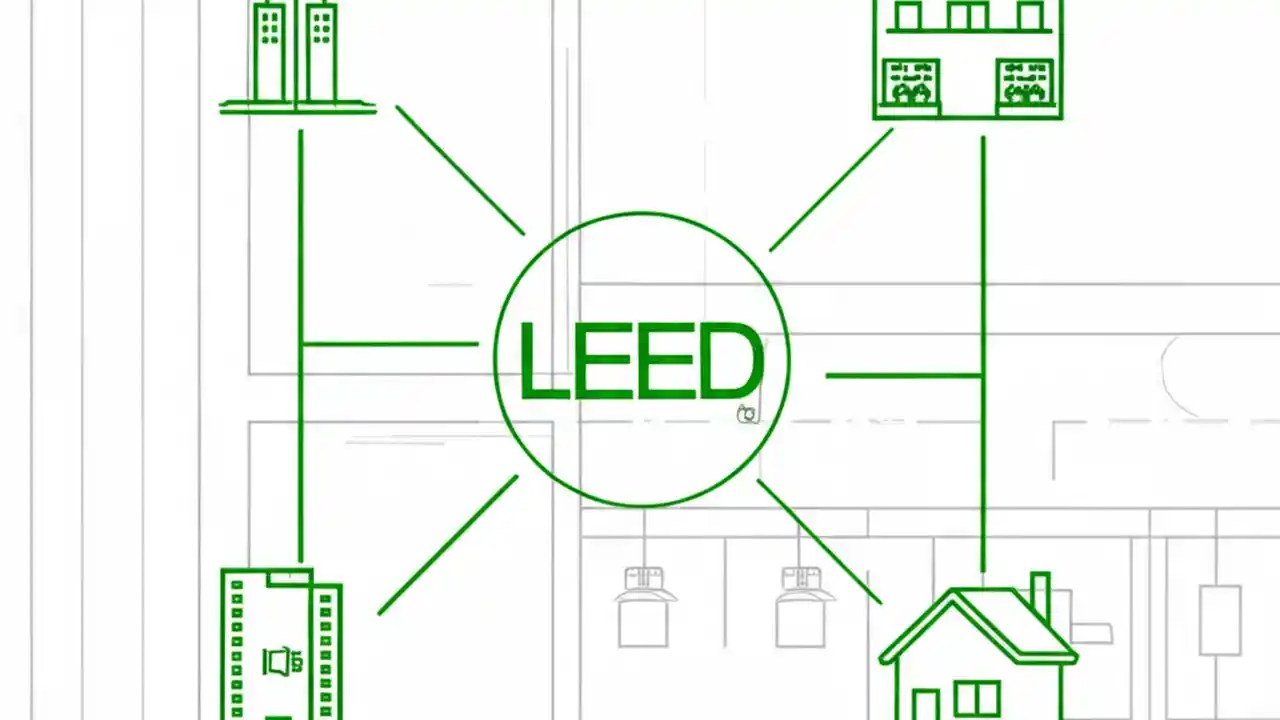 LEED