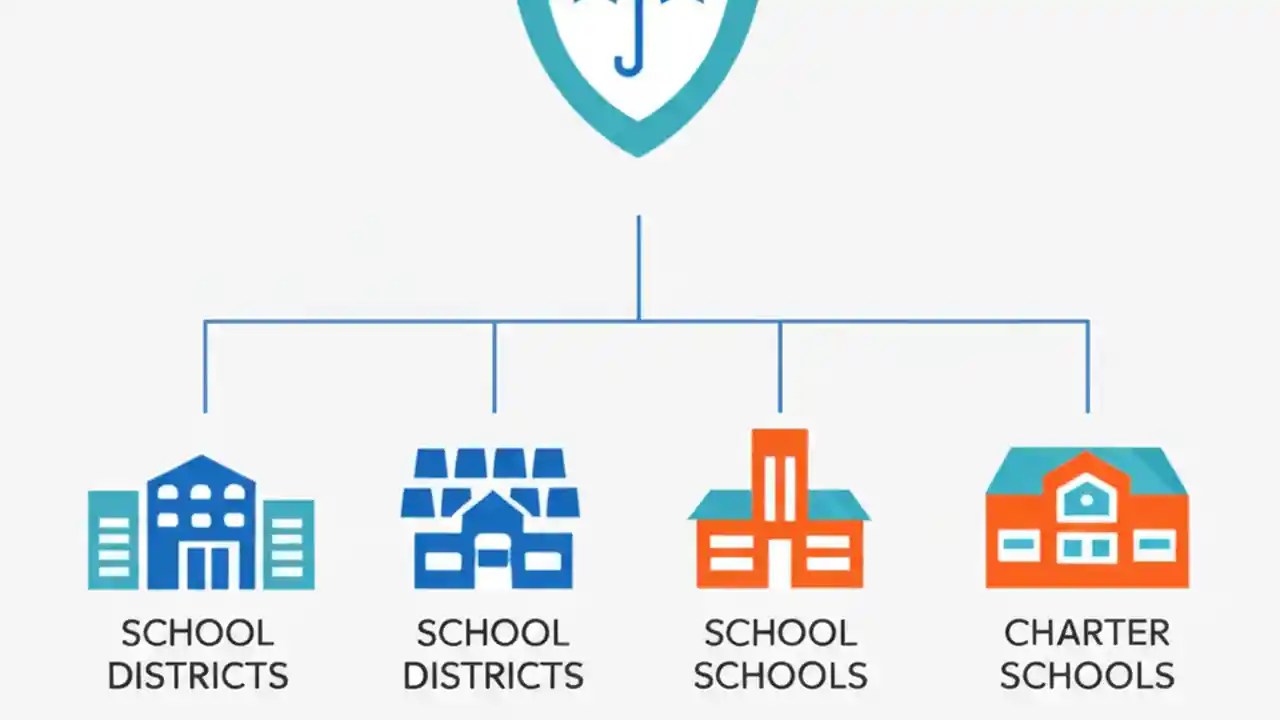 SCHOOL DISTRICTS

SCHOOL DISTRICTS

SCHOOL SCHOOLS

CHARTER SCHOOLS