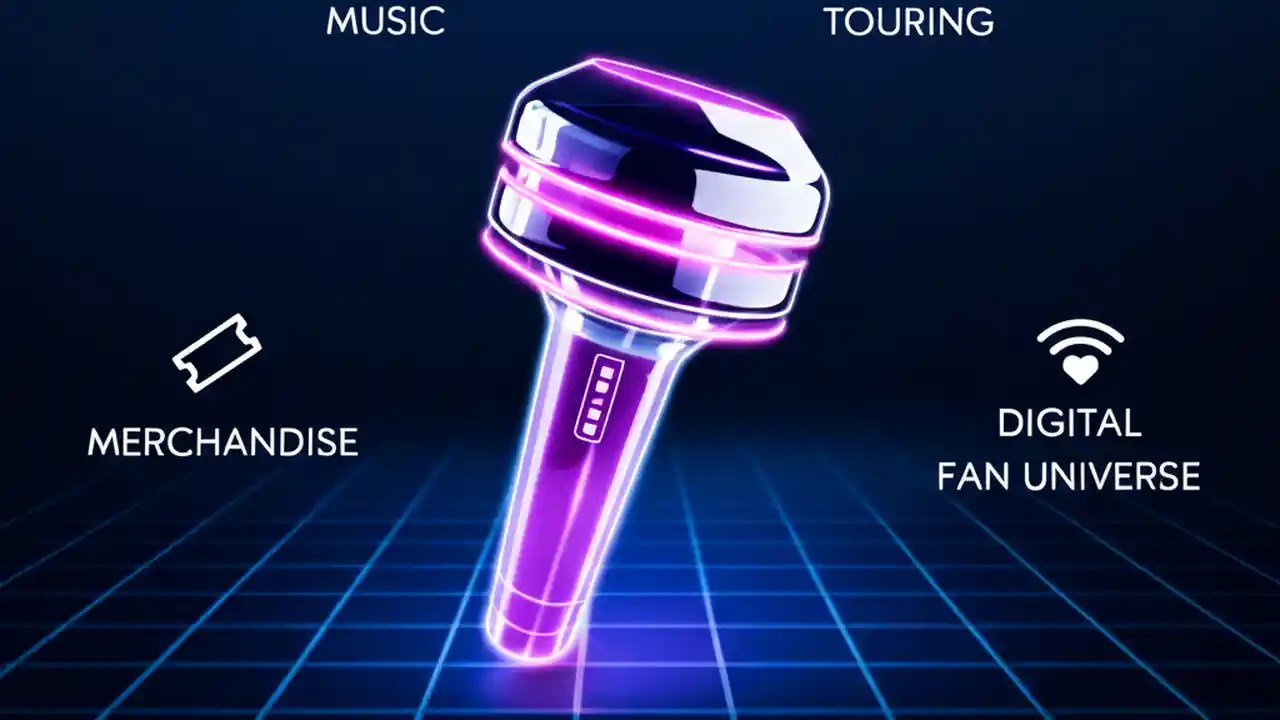 MUSIC

TOURING

MERCHANDISE

DIGITAL
FAN UNIVERSE