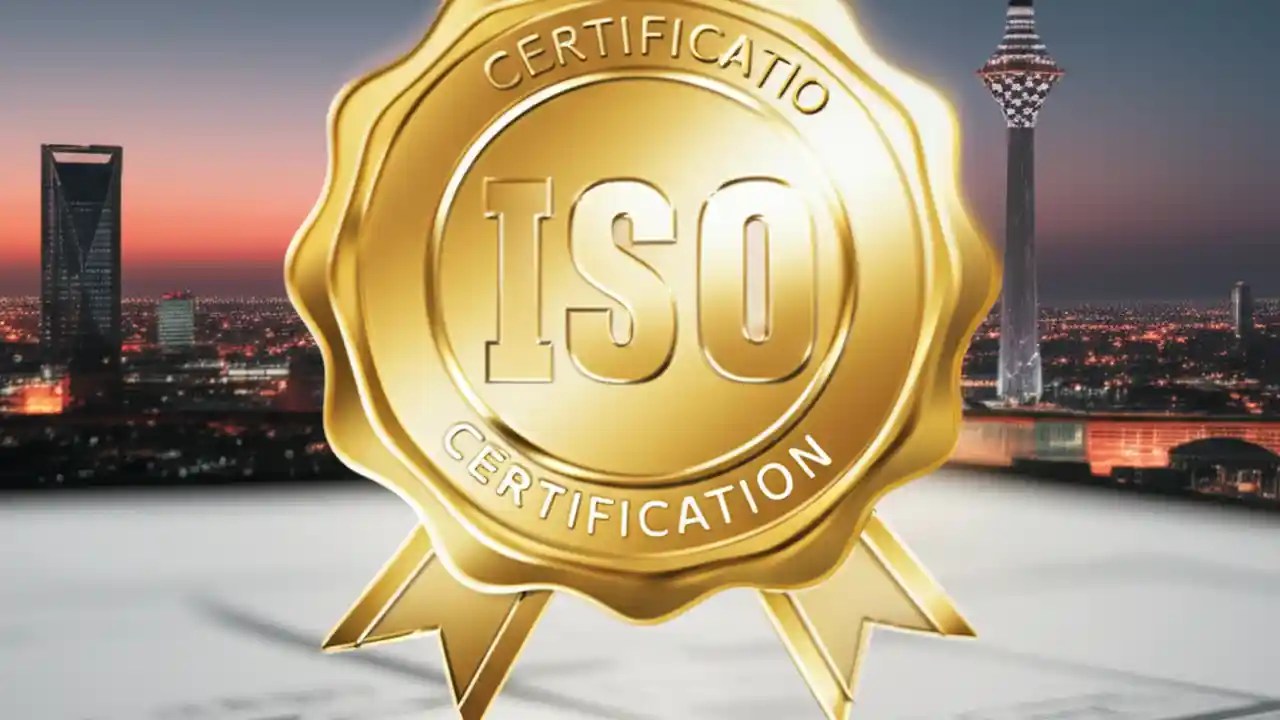 CERTIFICATIO

ISO

CERTIFICATION