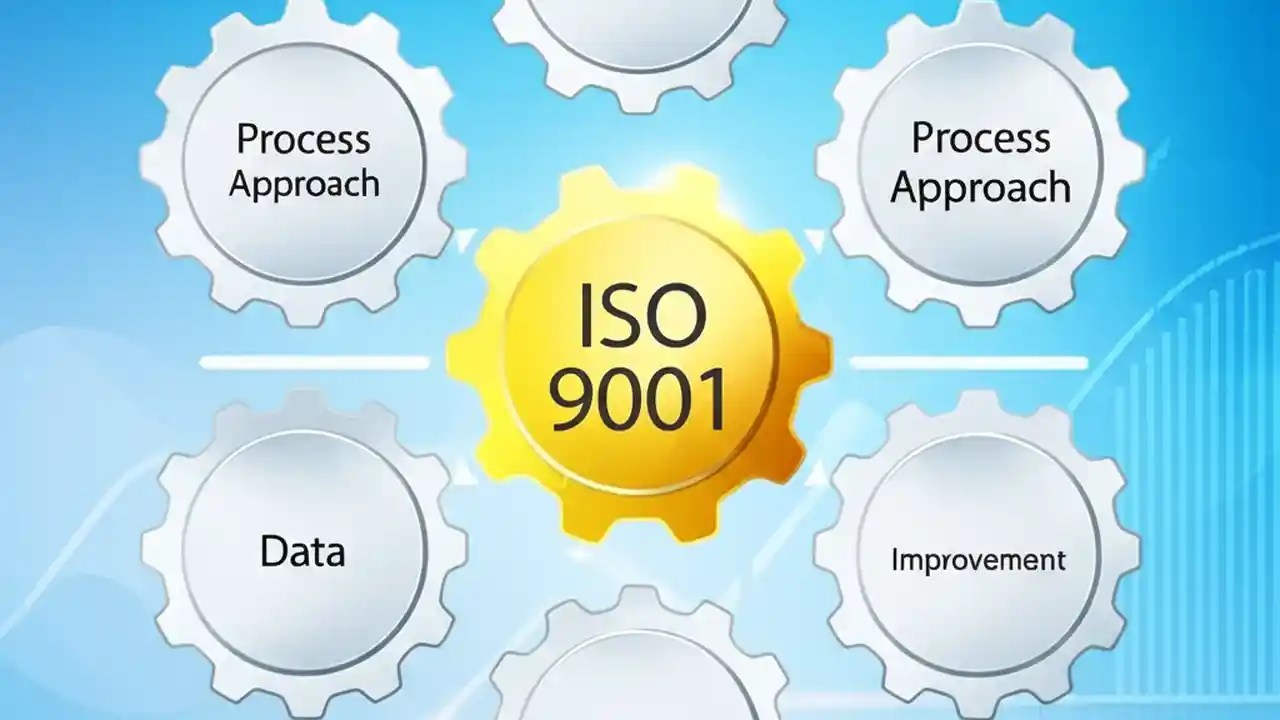 Process Approach

Process Approach

ISO 9001

Data

Improvement