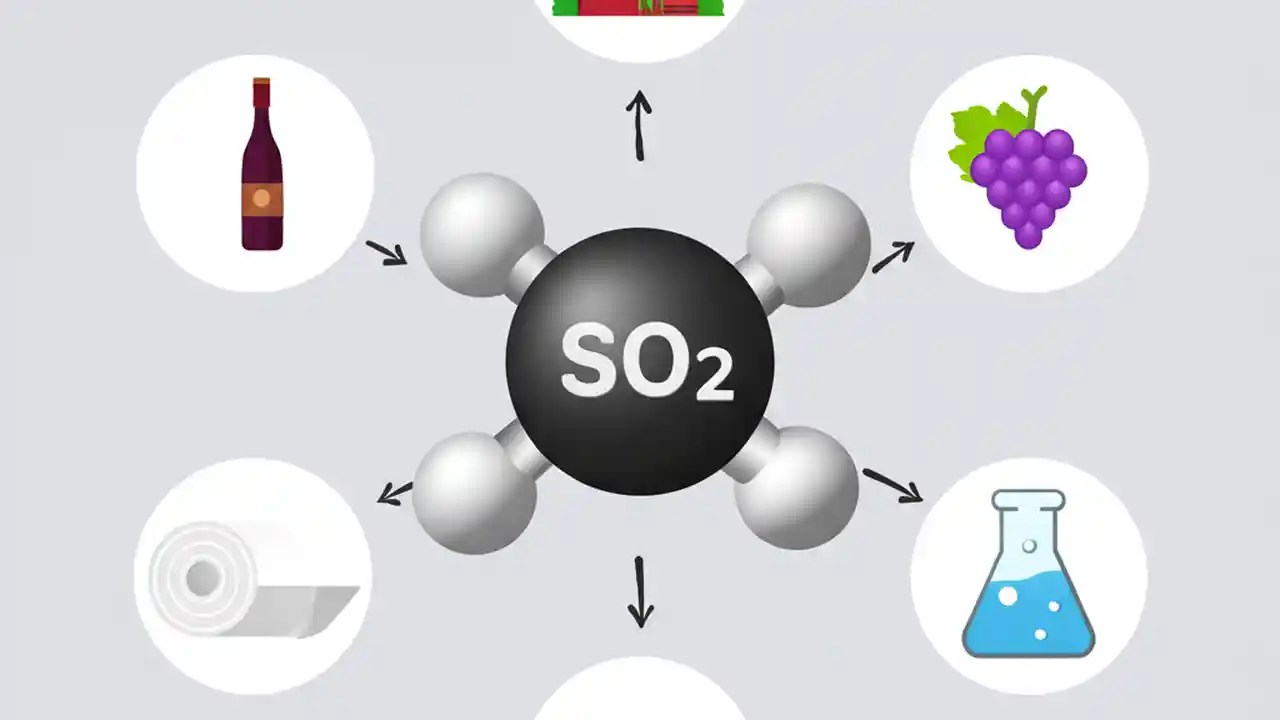 $SO_2$