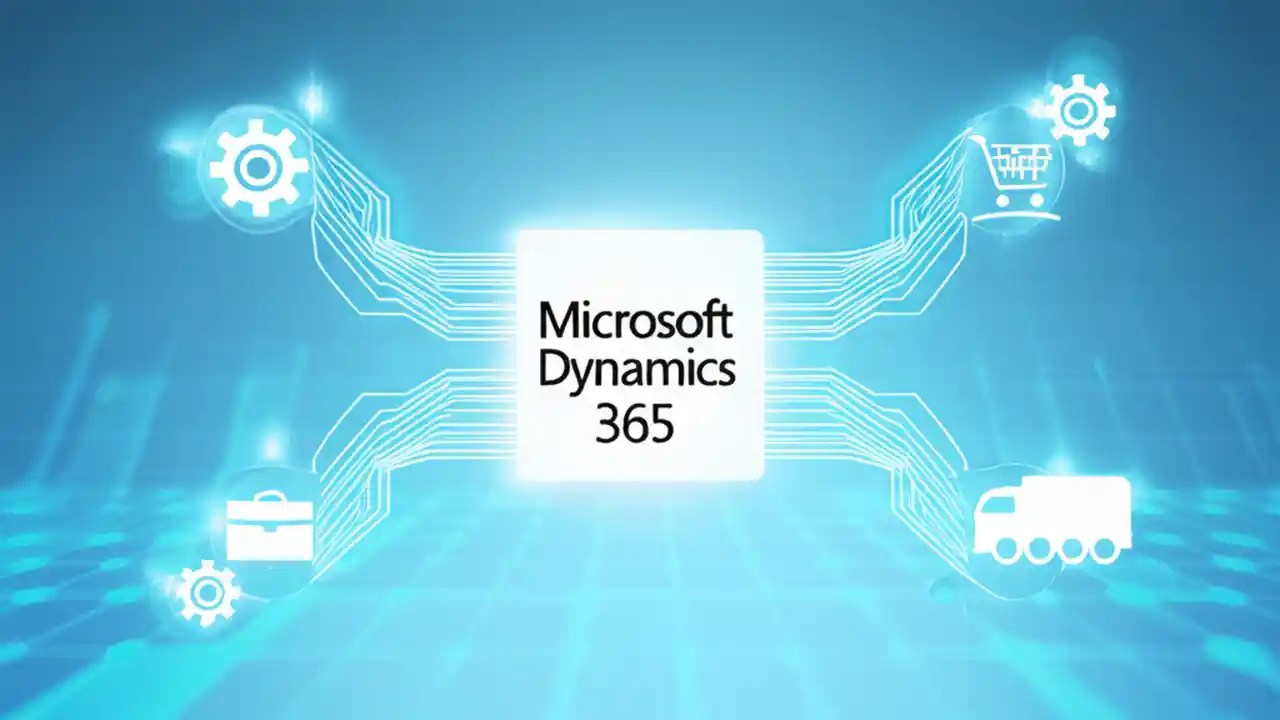 Microsoft Dynamics 365