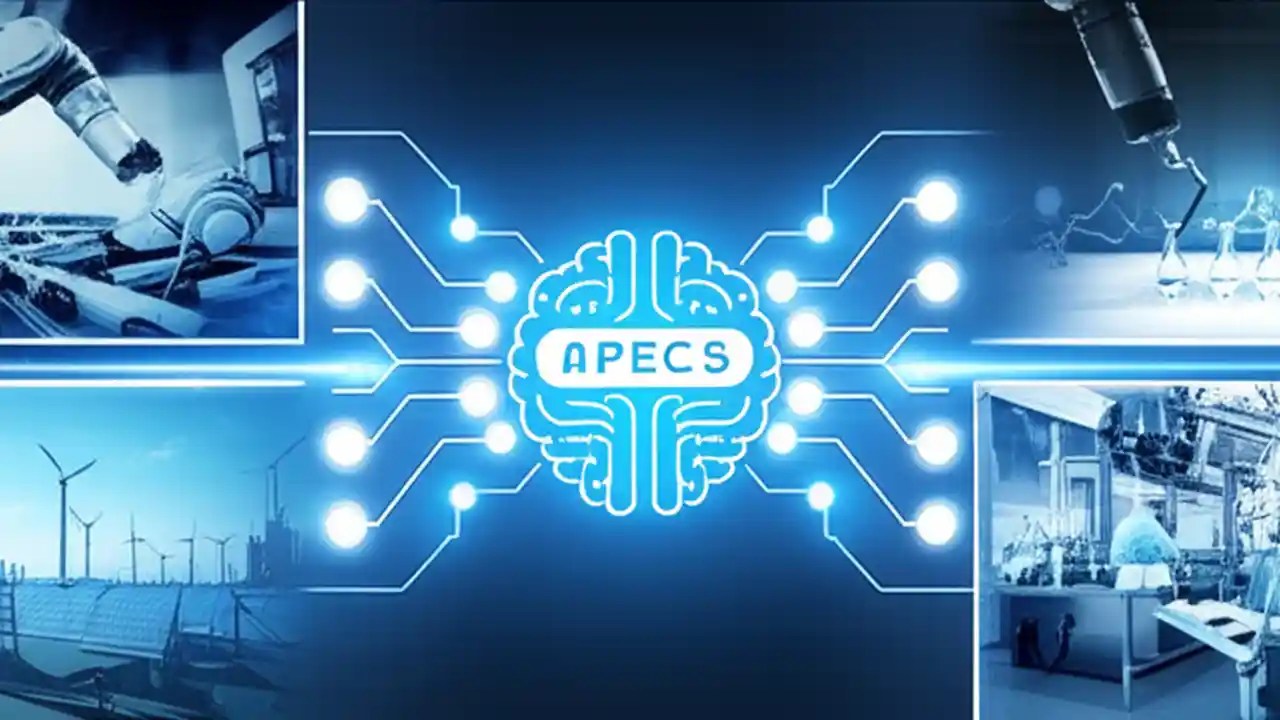 APECS