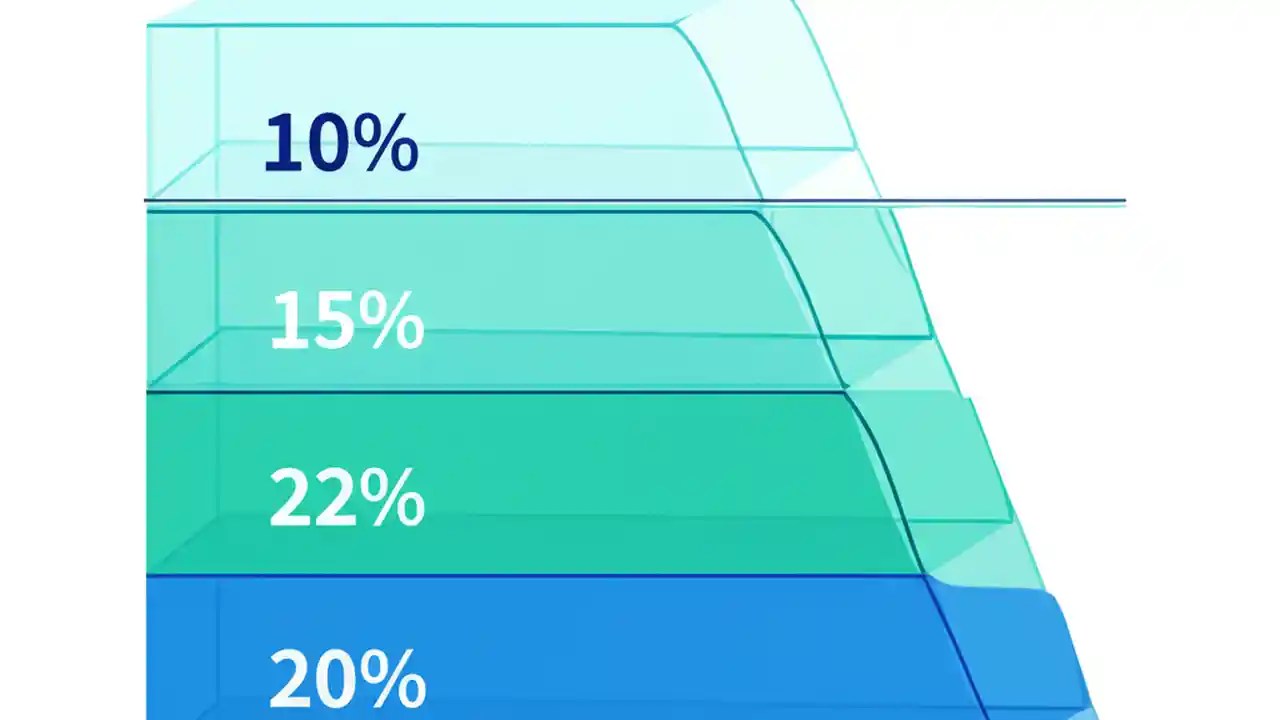 10%

15%

22%

20%