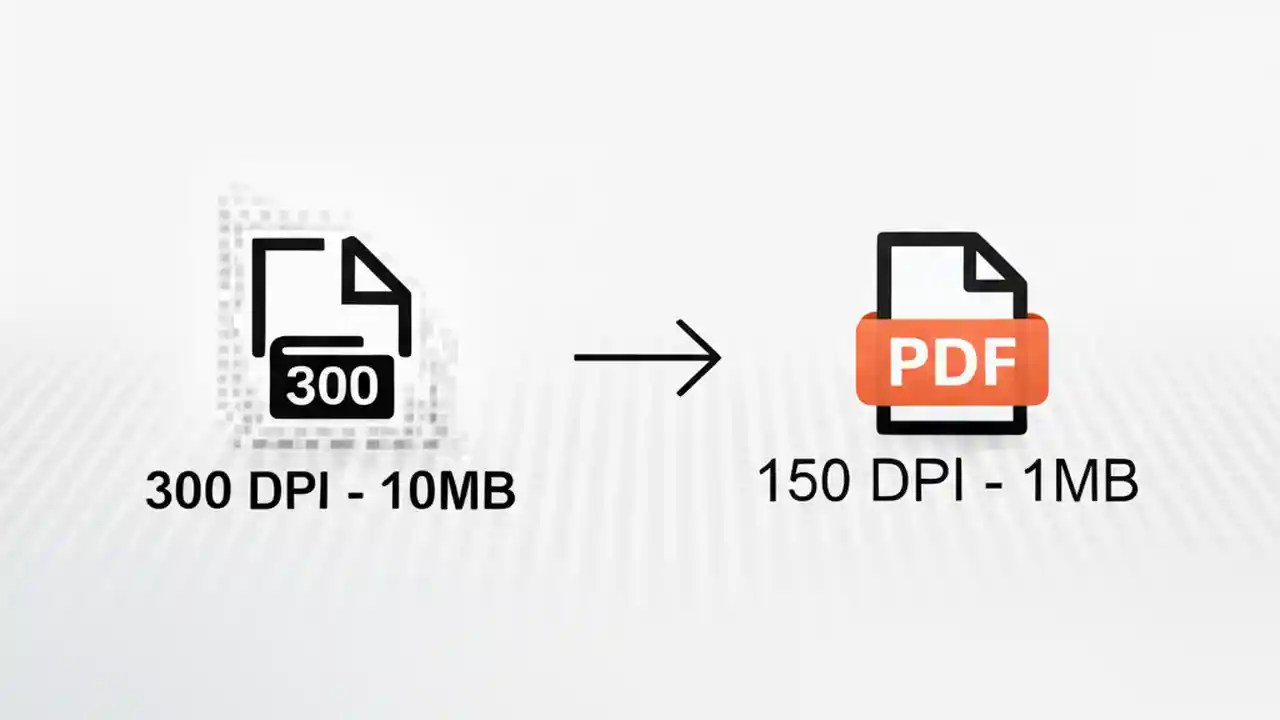 300

300 DPI - 10MB

PDF

150 DPI - 1MB