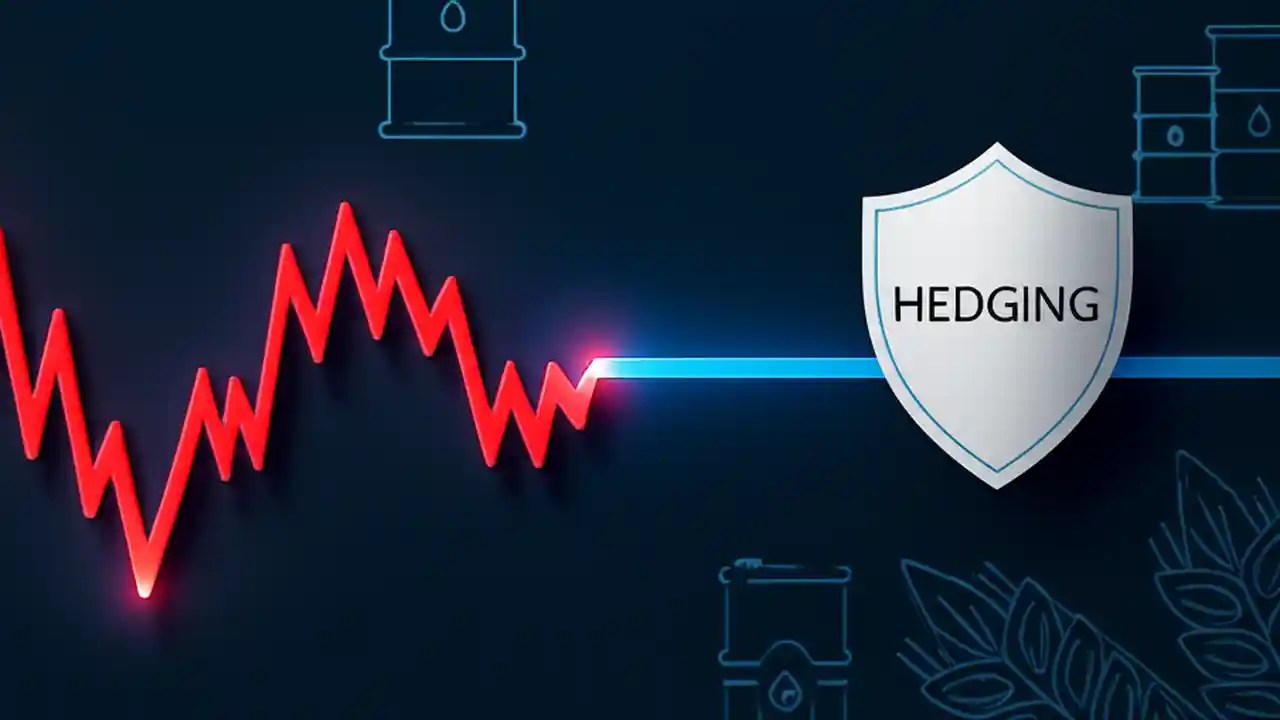 HEDGING