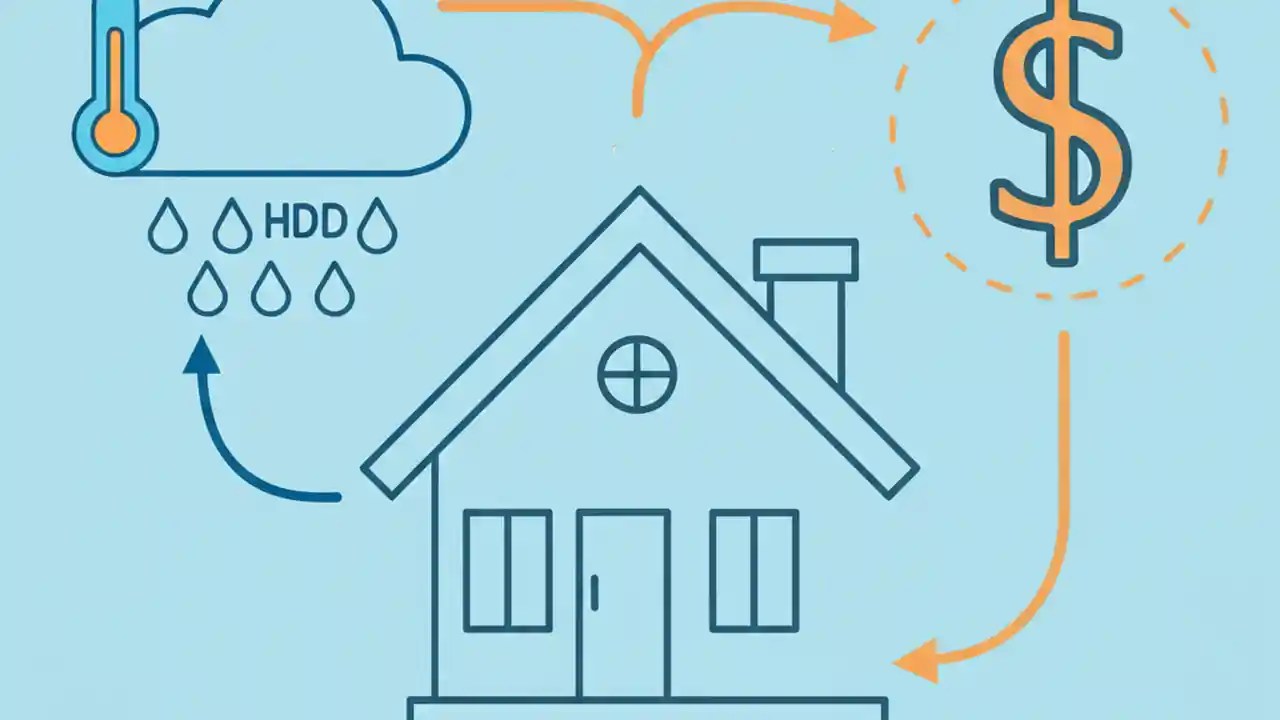 HDD

$