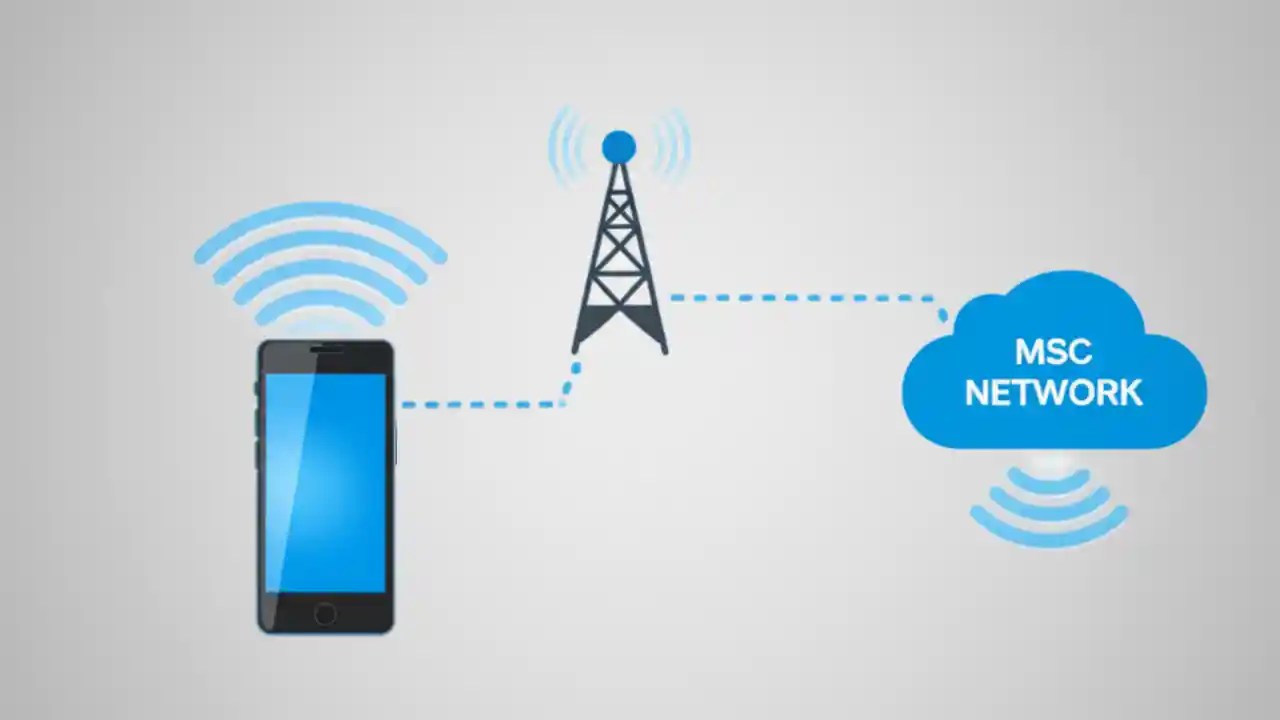 MSC
NETWORK