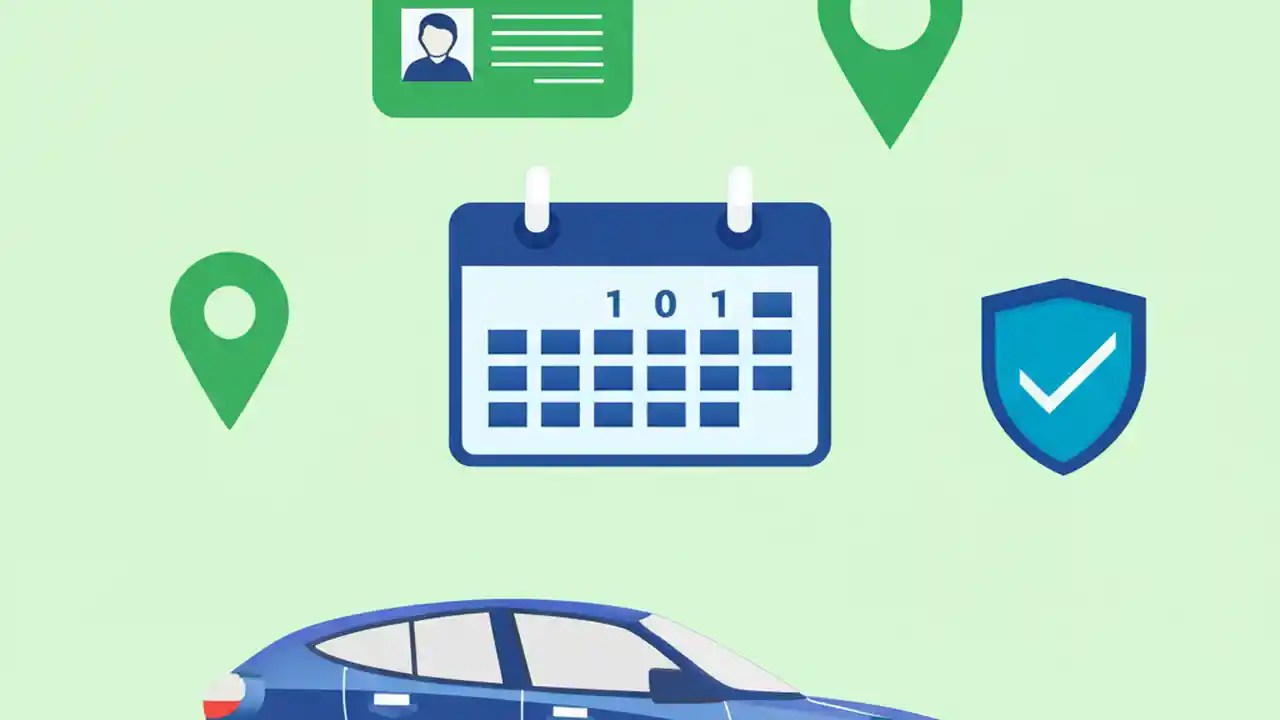 1 0 1