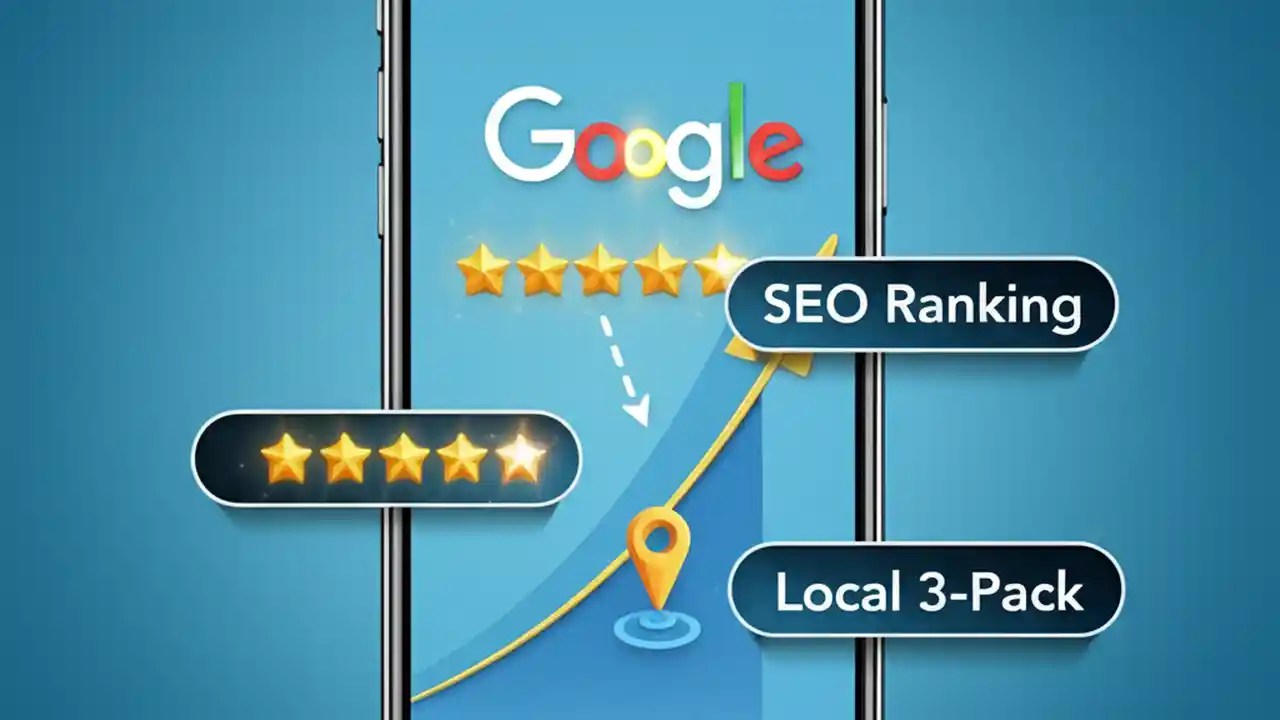 Google

SEO Ranking

Local 3-Pack